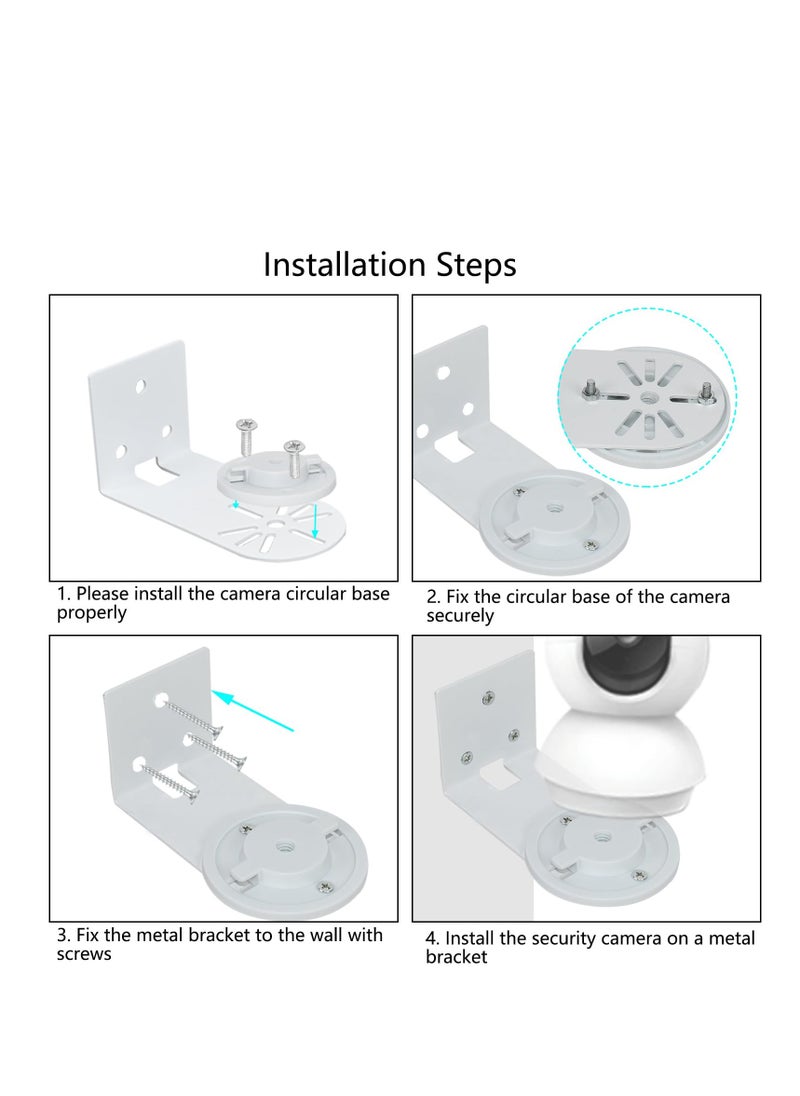 Installation Steps

1. Please install the camera circular base properly

2. Fix the circular base of the camera securely

3. Fix the metal bracket to the wall with screws

4. Install the security camera on a metal bracket