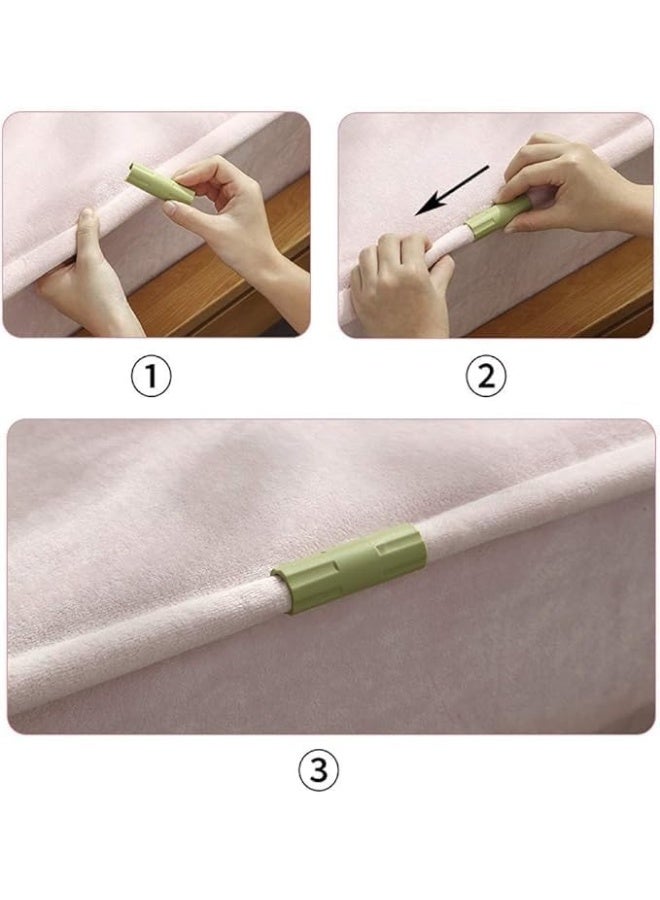 ①

②

③