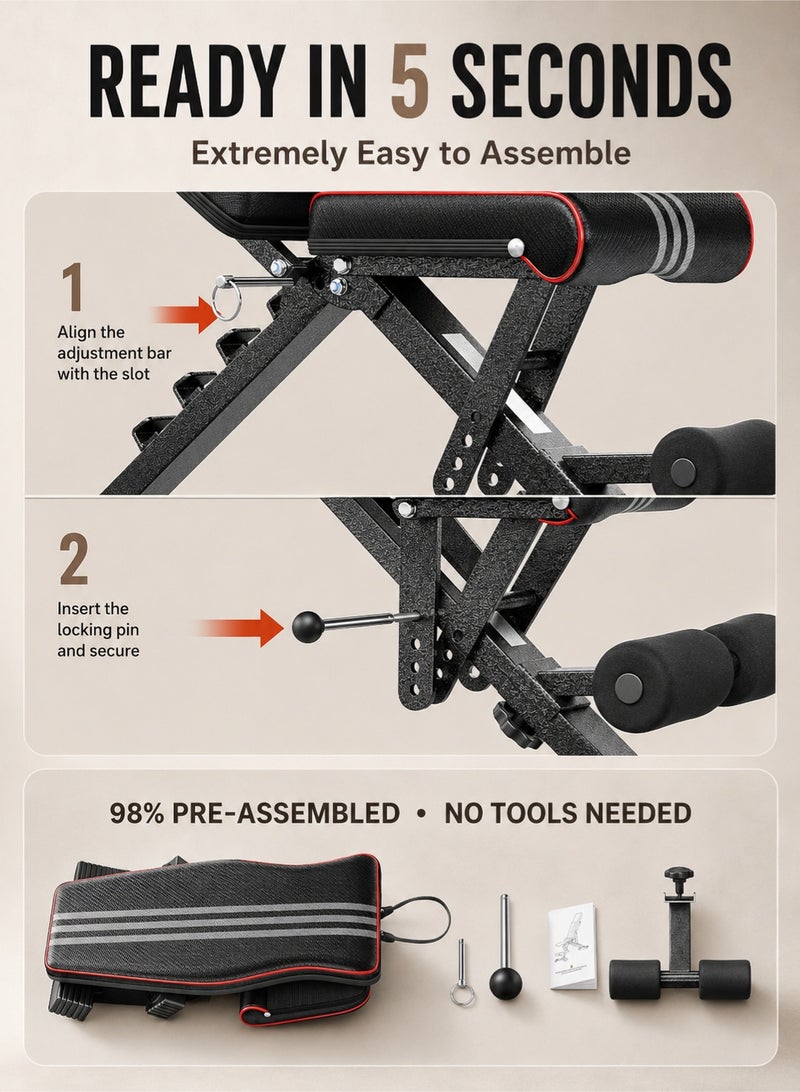 READY IN 5 SECONDS

Extremely Easy to Assemble

1

Align the adjustment bar with the slot

2

Insert the locking pin and secure

98% PRE-ASSEMBLED • NO TOOLS NEEDED