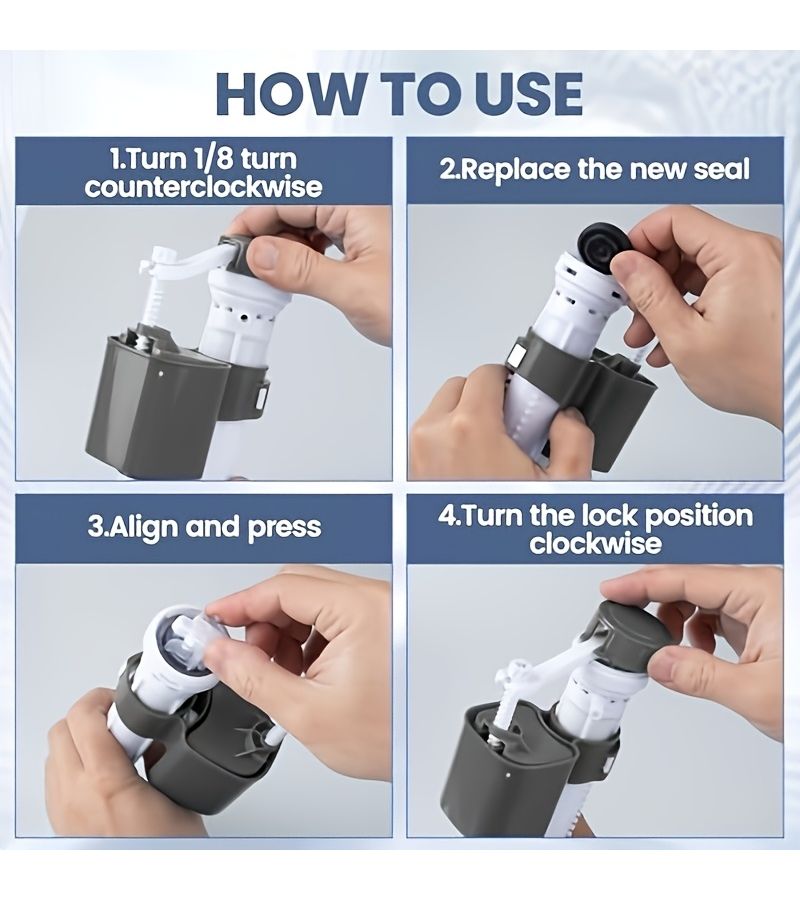 HOW TO USE

1.Turn 1/8 turn counterclockwise

2.Replace the new seal

3.Align and press

4.Turn the lock position clockwise