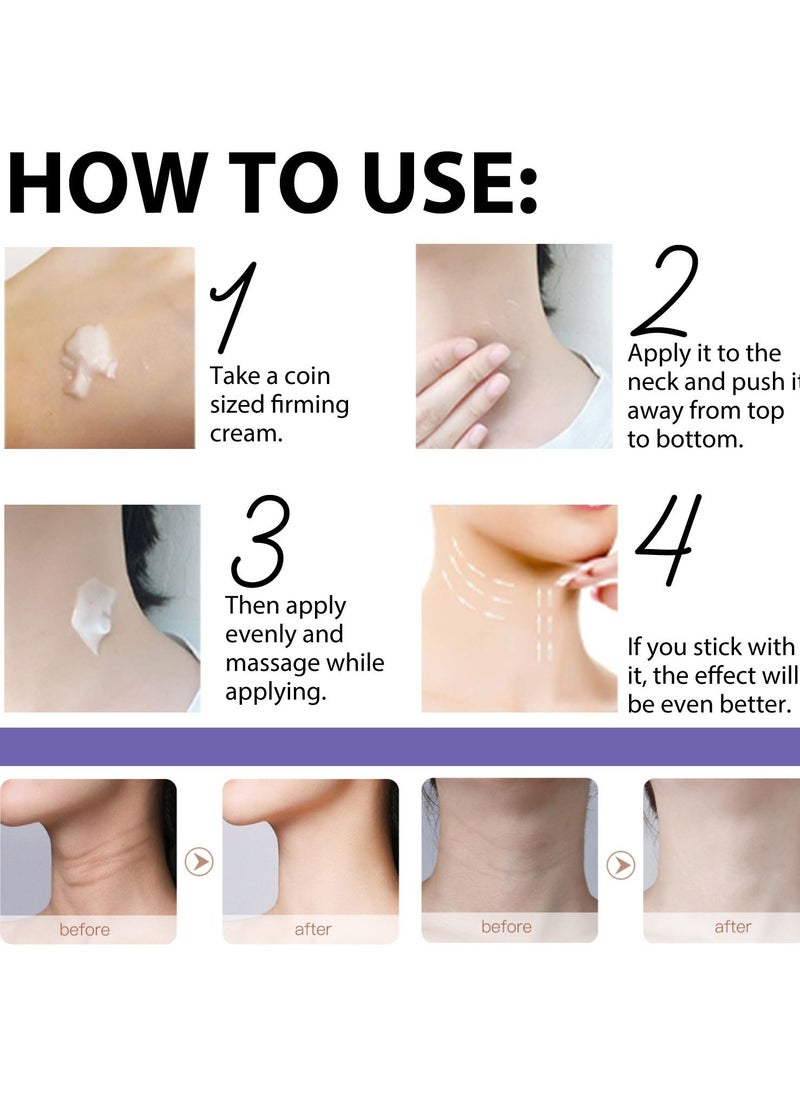 HOW TO USE:

1
Take a coin sized firming cream.

2
Apply it to the neck and push it away from top to bottom.

3
Then apply evenly and massage while applying.

4
If you stick with it, the effect will be even better.

before

after

before

after