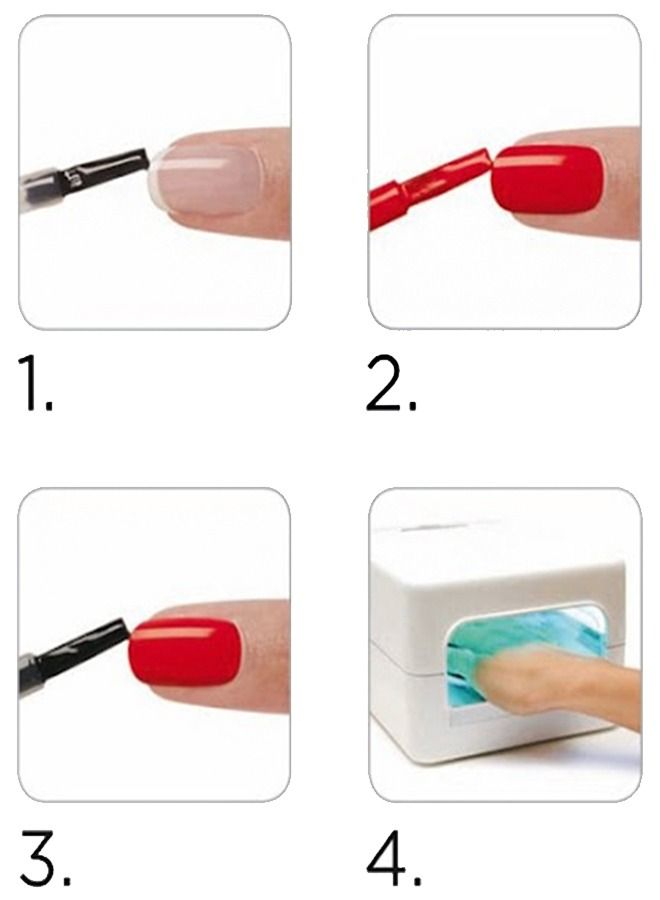 1.

2.

3.

4.