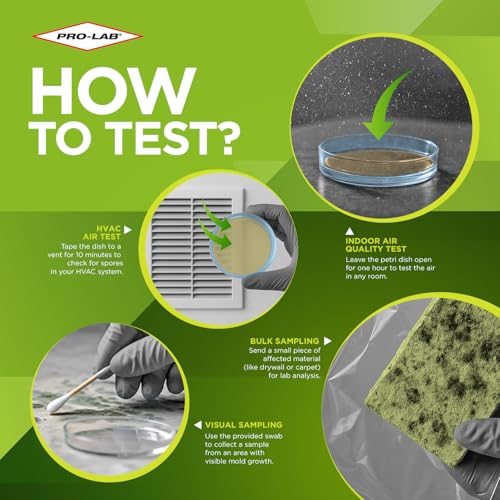 PRO-LAB®

HOW TO TEST?

HVAC AIR TEST
Tape the dish to a vent for 10 minutes to check for spores in your HVAC system.

INDOOR AIR QUALITY TEST
Leave the petri dish open for one hour to test the air in any room.

BULK SAMPLING
Send a small piece of affected material (like drywall or carpet) for lab analysis.

VISUAL SAMPLING
Use the provided swab to collect a sample from an area with visible mold growth.