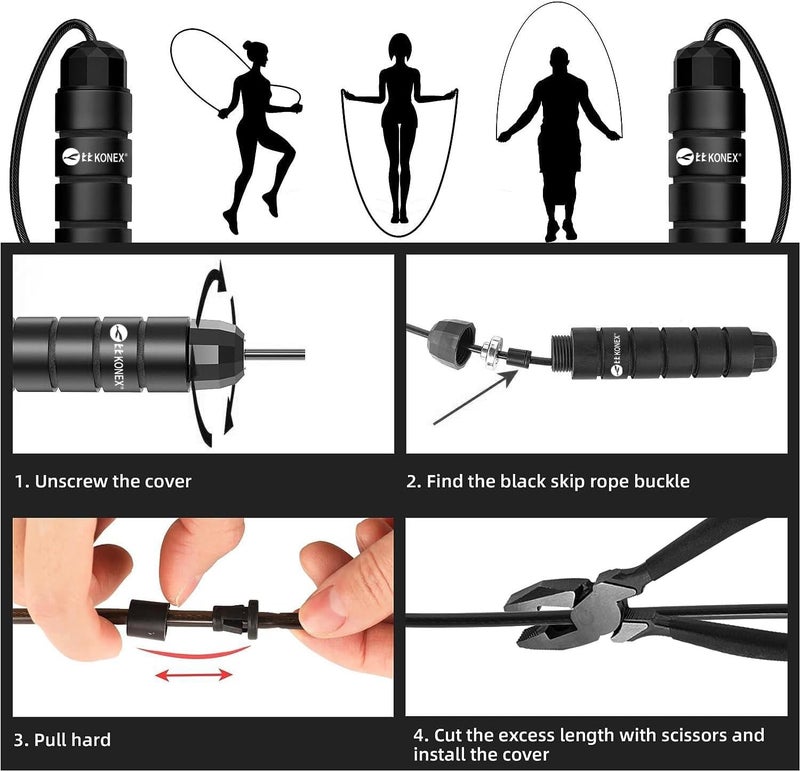 KONEX®

KONEX®

KONEX®

KONEX®

1. Unscrew the cover

2. Find the black skip rope buckle

3. Pull hard

4. Cut the excess length with scissors and install the cover