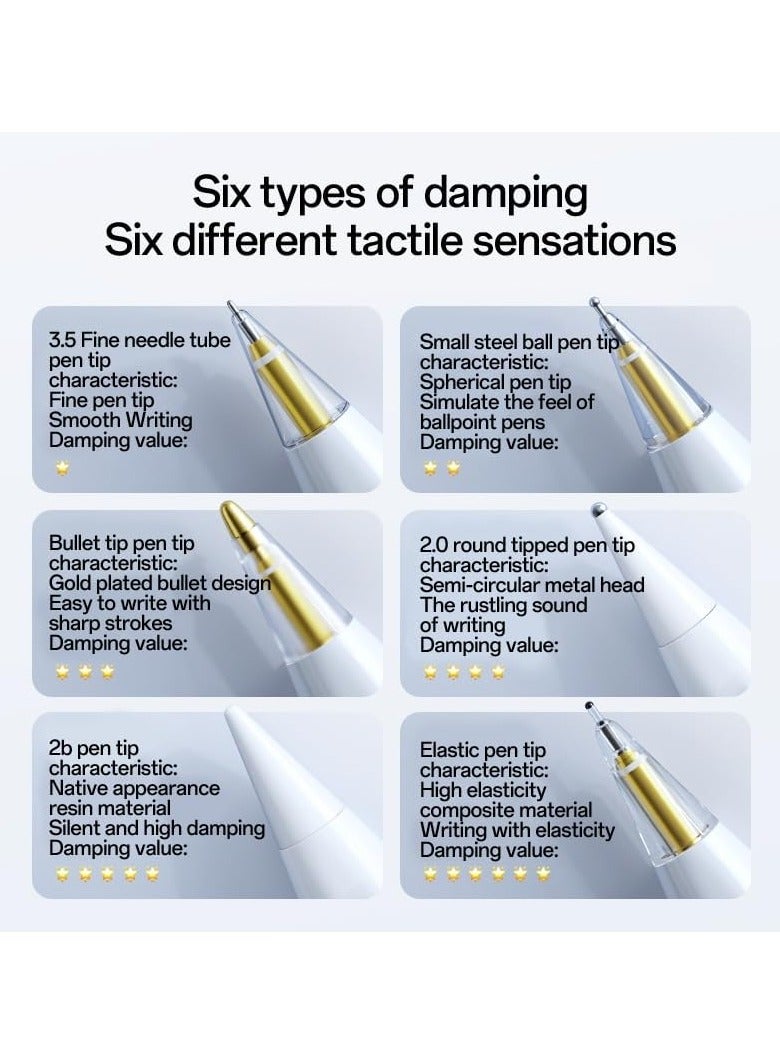 Six types of damping
Six different tactile sensations

3.5 Fine needle tube pen tip
characteristic:
Fine pen tip
Smooth Writing
Damping value:

Small steel ball pen tip
characteristic:
Spherical pen tip
Simulate the feel of ballpoint pens
Damping value:

Bullet tip pen tip
characteristic:
Gold plated bullet design
Easy to write with sharp strokes
Damping value:

2.0 round tipped pen tip
characteristic:
Semi-circular metal head
The rustling sound of writing
Damping value:

2b pen tip
characteristic:
Native appearance resin material
Silent and high damping
Damping value:

Elastic pen tip
characteristic:
High elasticity composite material
Writing with elasticity
Damping value: