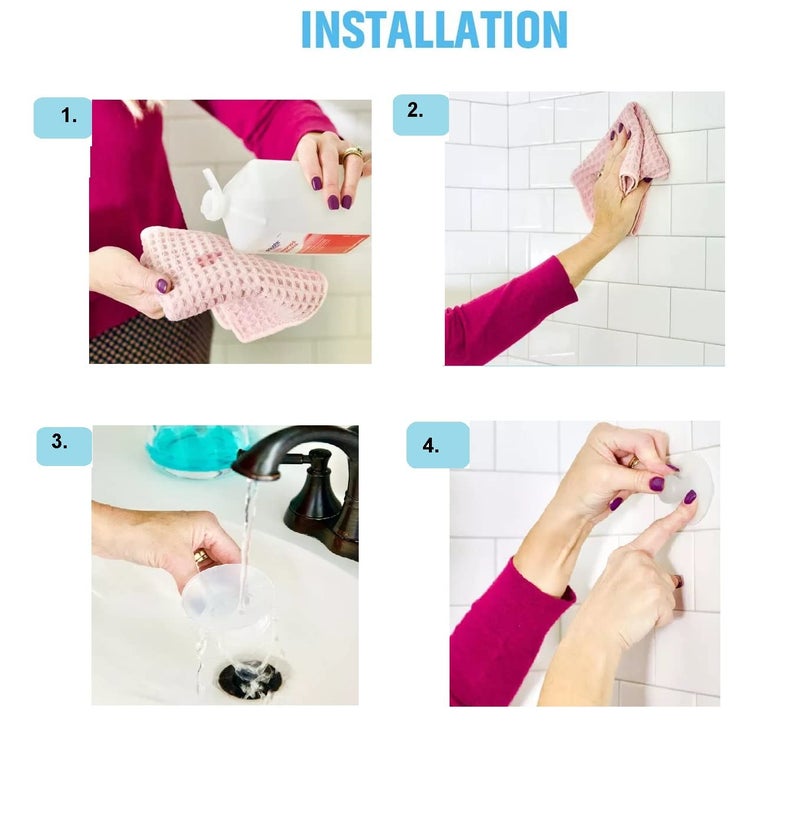 INSTALLATION

1.

2.

3.

4.