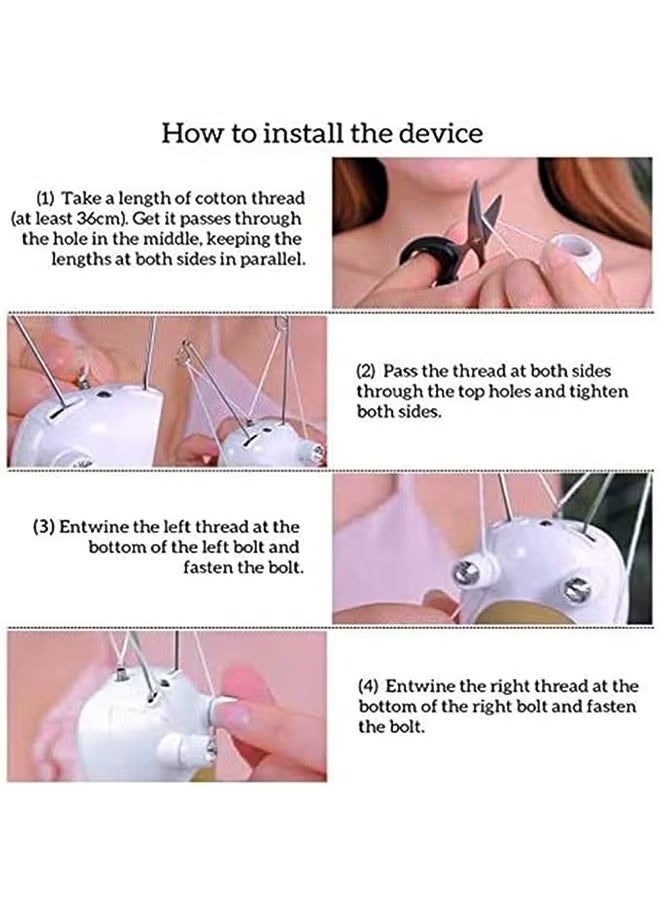 How to install the device

(1) Take a length of cotton thread (at least 36cm). Get it passes through the hole in the middle, keeping the lengths at both sides in parallel.

(2) Pass the thread at both sides through the top holes and tighten both sides.

(3) Entwine the left thread at the bottom of the left bolt and fasten the bolt.

(4) Entwine the right thread at the bottom of the right bolt and fasten the bolt.