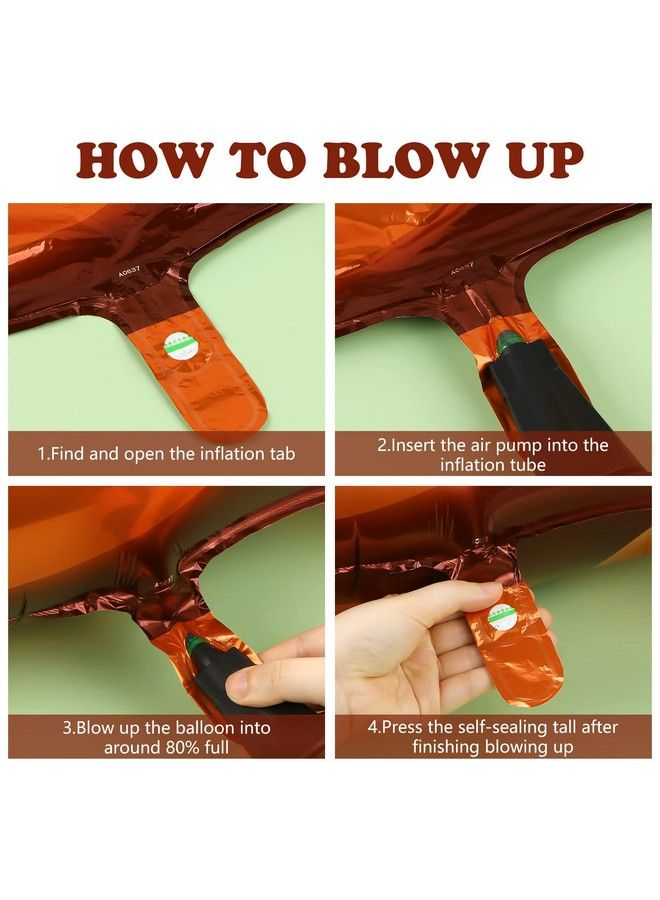 HOW TO BLOW UP

A0637

1.Find and open the inflation tab

A0637

2.Insert the air pump into the inflation tube

3.Blow up the balloon into around 80% full

4.Press the self-sealing tall after finishing blowing up