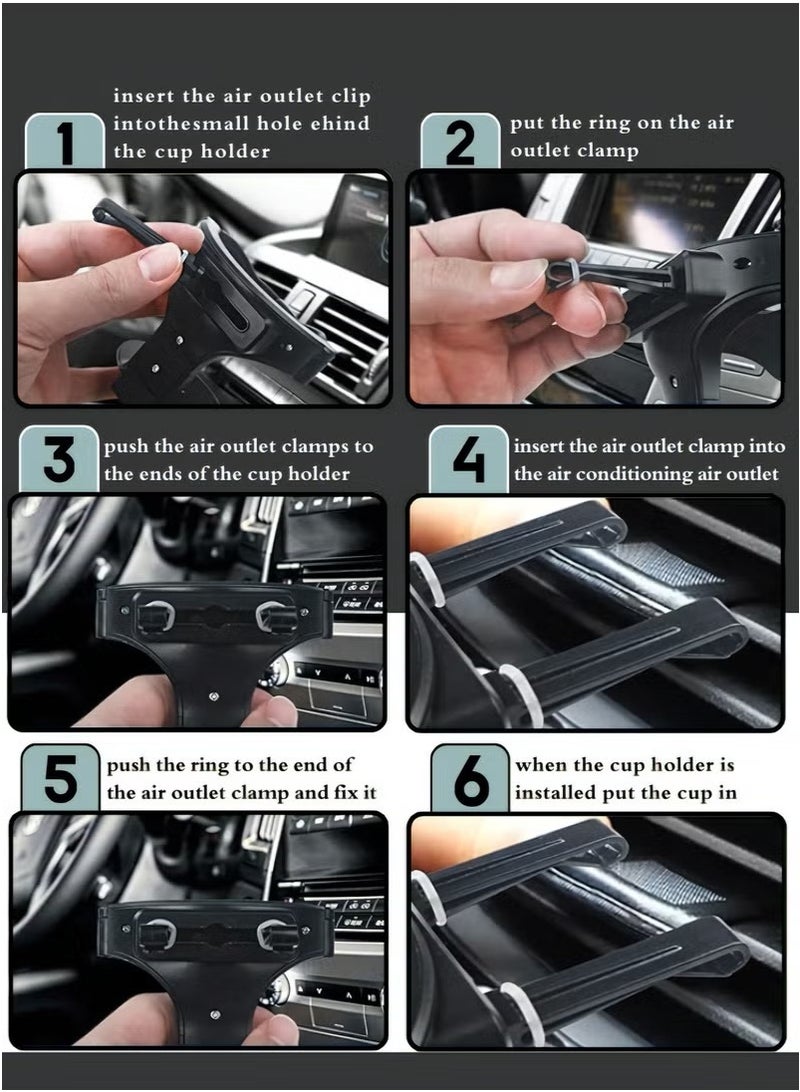 1
insert the air outlet clip intothesmall hole ehind the cup holder

2
put the ring on the air outlet clamp

3
push the air outlet clamps to the ends of the cup holder

4
insert the air outlet clamp into the air conditioning air outlet

5
push the ring to the end of the air outlet clamp and fix it

6
when the cup holder is installed put the cup in