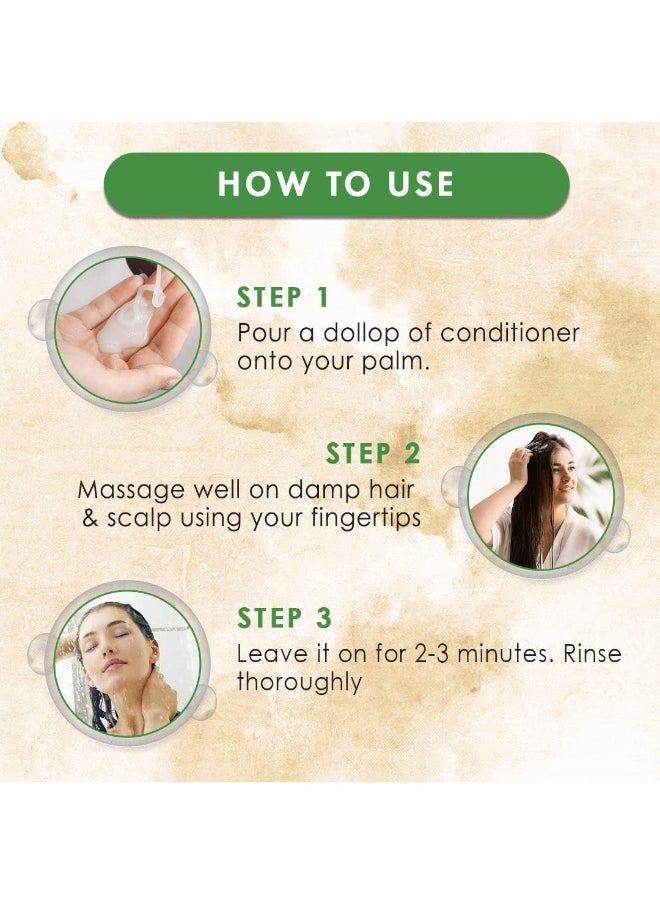 HOW TO USE

STEP 1
Pour a dollop of conditioner onto your palm.

STEP 2
Massage well on damp hair & scalp using your fingertips

STEP 3
Leave it on for 2-3 minutes. Rinse thoroughly