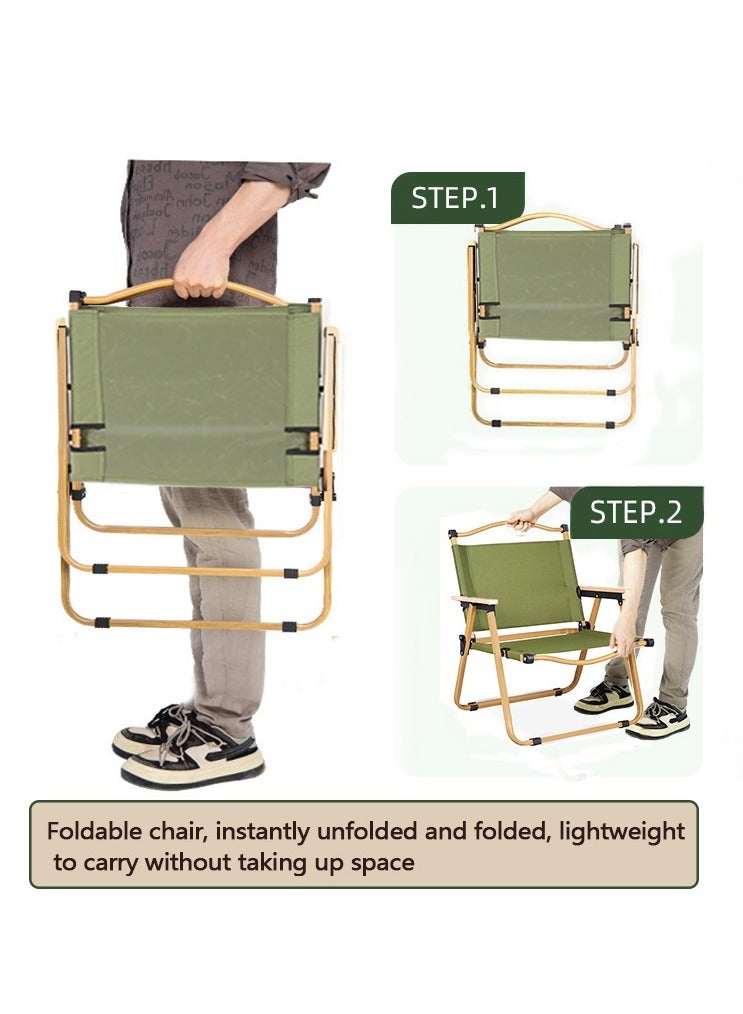 STEP.1

STEP.2

Foldable chair, instantly unfolded and folded, lightweight to carry without taking up space