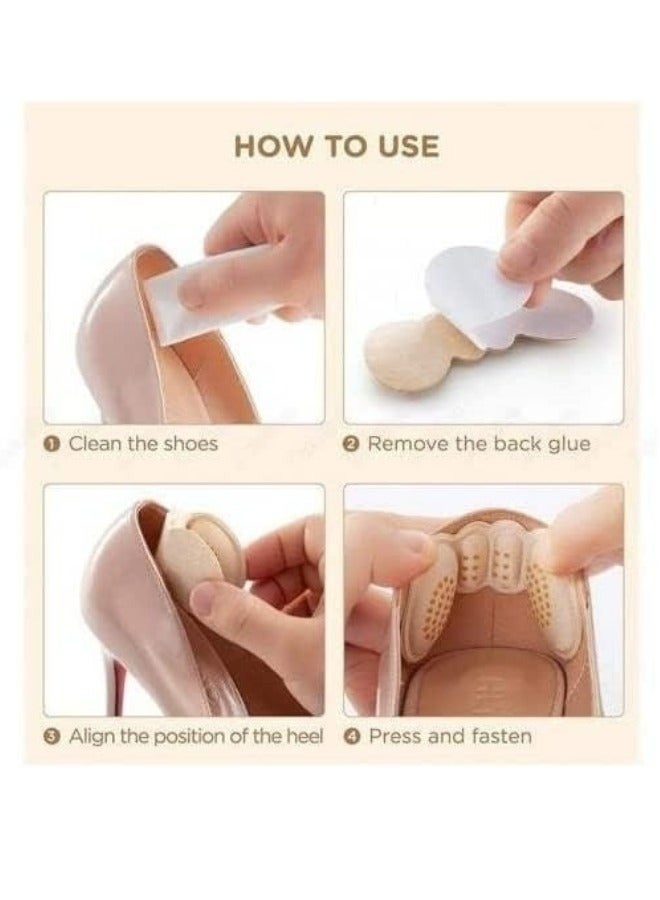 HOW TO USE

❶ Clean the shoes

❷ Remove the back glue

❸ Align the position of the heel

❹ Press and fasten