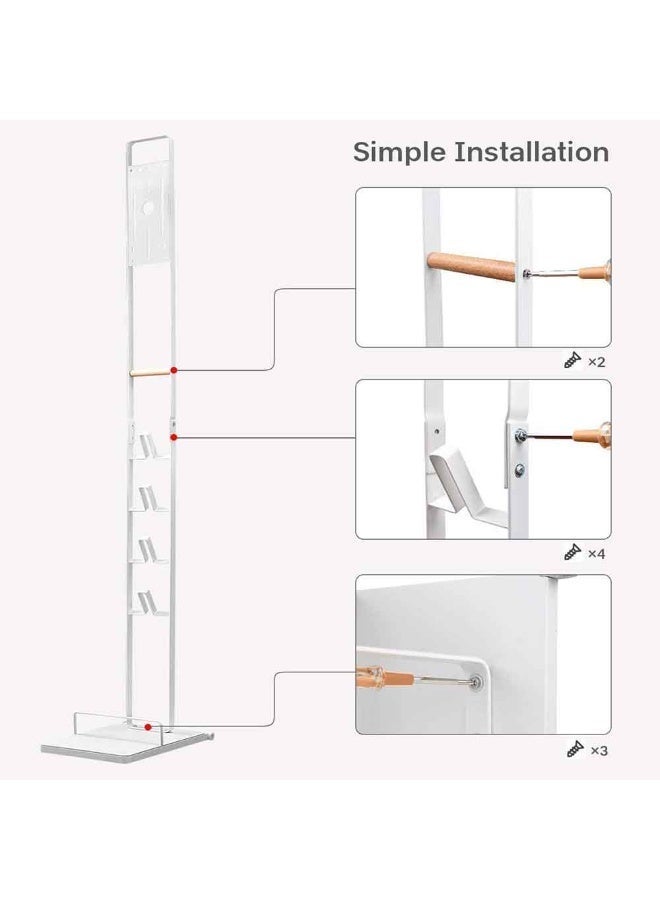 Simple Installation

×2

×4

×3