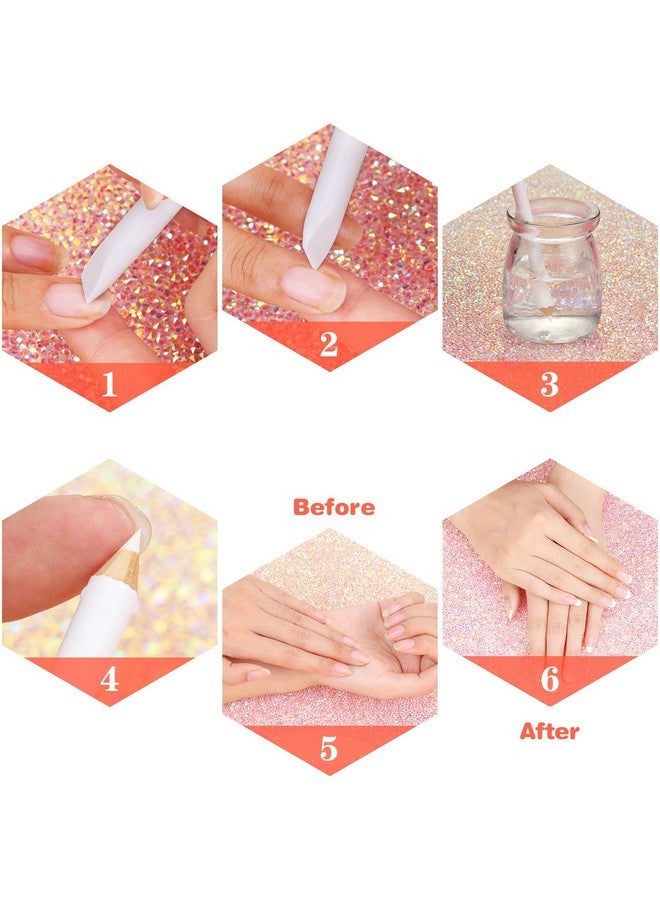 1

2

3

4

Before

5

6

After