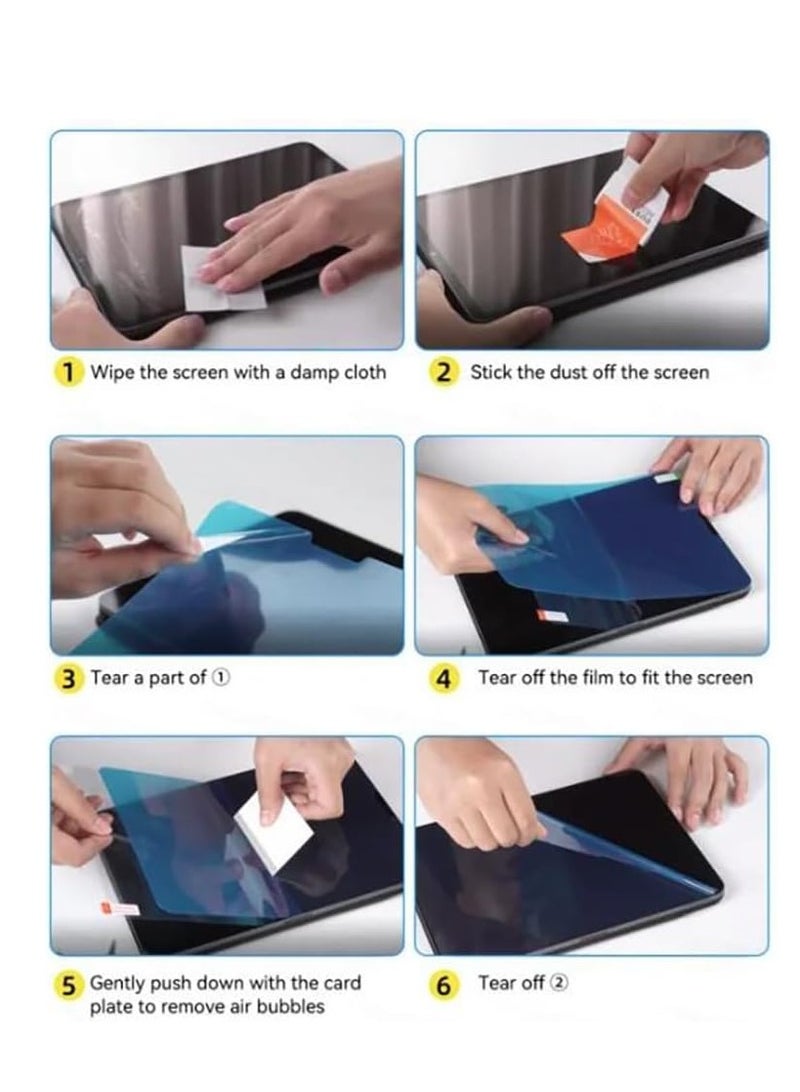 1 Wipe the screen with a damp cloth

2 Stick the dust off the screen

3 Tear a part of ①

4 Tear off the film to fit the screen

5 Gently push down with the card plate to remove air bubbles

6 Tear off ②