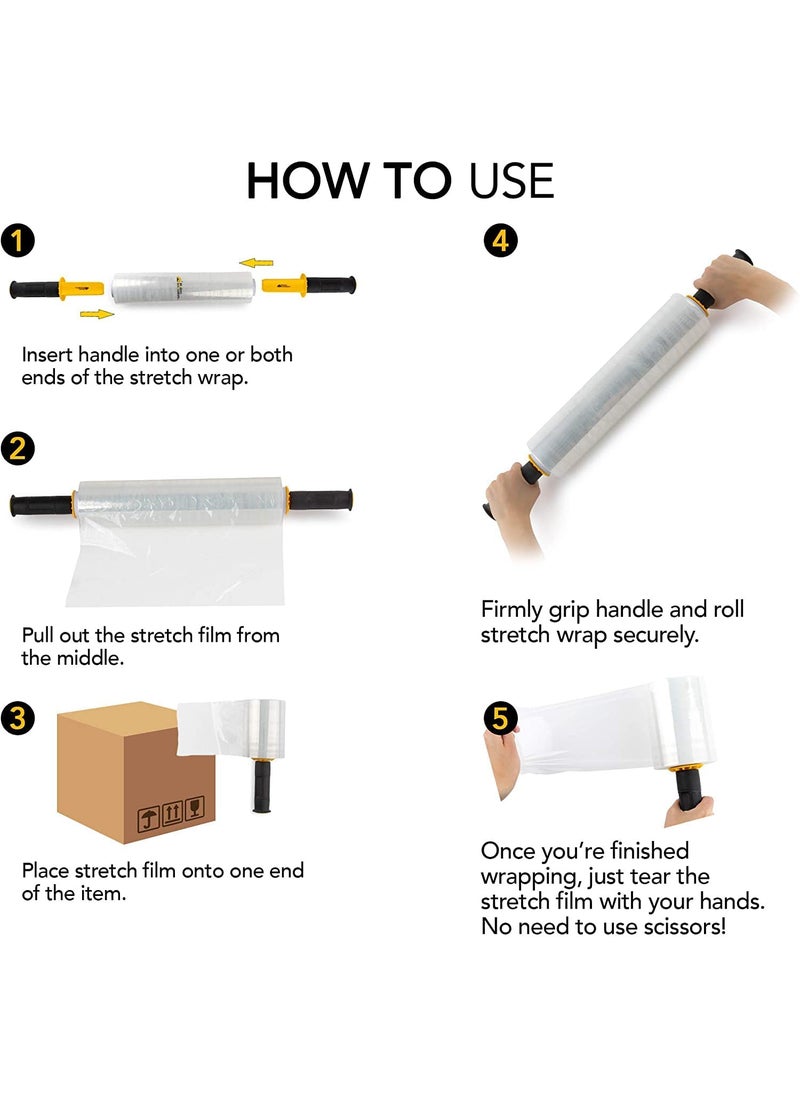 HOW TO USE

1

Insert handle into one or both ends of the stretch wrap.

2

Pull out the stretch film from the middle.

3

Place stretch film onto one end of the item.

4

Firmly grip handle and roll stretch wrap securely.

5

Once you're finished wrapping, just tear the stretch film with your hands. No need to use scissors!