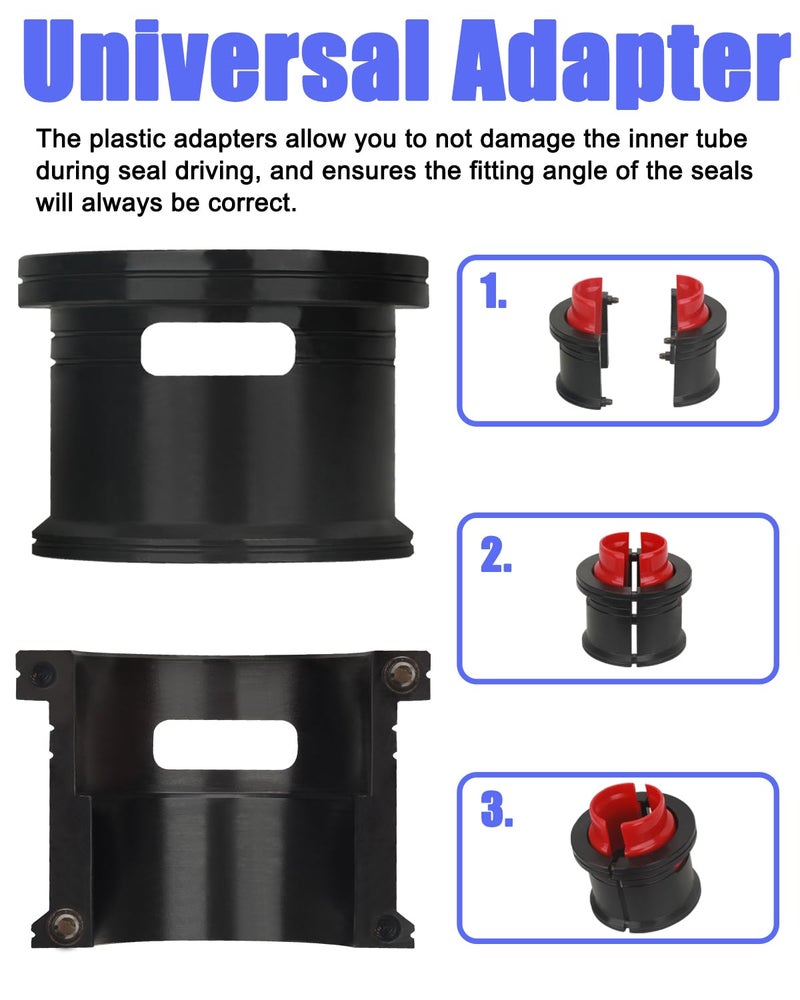 Universal Adapter

The plastic adapters allow you to not damage the inner tube during seal driving, and ensures the fitting angle of the seals will always be correct.

1.

2.

3.