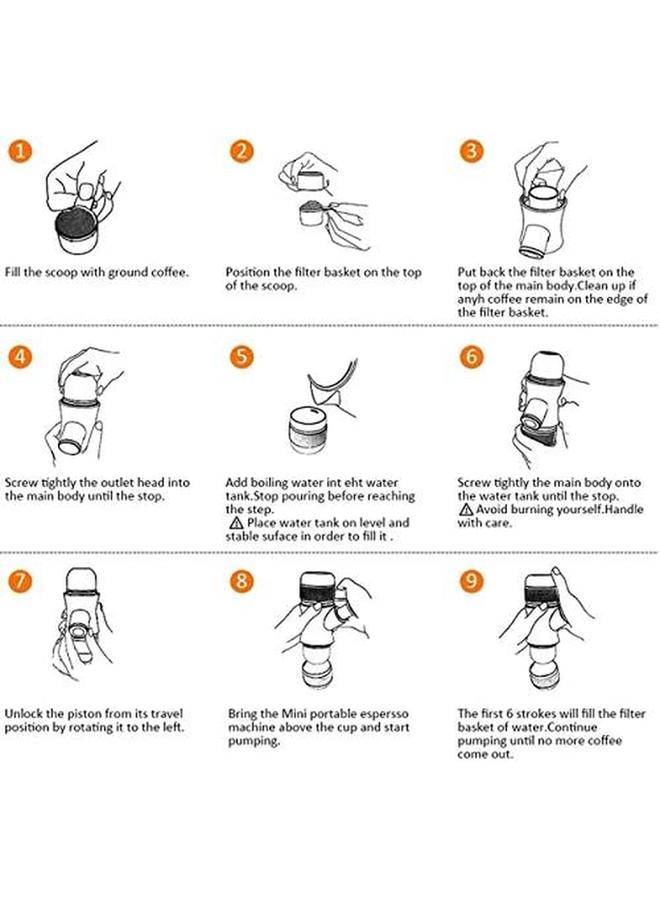 1
Fill the scoop with ground coffee.

2
Position the filter basket on the top of the scoop.

3
Put back the filter basket on the top of the main body.Clean up if anyh coffee remain on the edge of the filter basket.

4
Screw tightly the outlet head into the main body until the stop.

5
Add boiling water int eht water tank.Stop pouring before reaching the step.
⚠ Place water tank on level and stable suface in order to fill it .

6
Screw tightly the main body onto the water tank until the stop.
⚠ Avoid burning yourself.Handle with care.

7
Unlock the piston from its travel position by rotating it to the left.

8
Bring the Mini portable espersso machine above the cup and start pumping.

9
The first 6 strokes will fill the filter basket of water.Continue pumping until no more coffee come out.