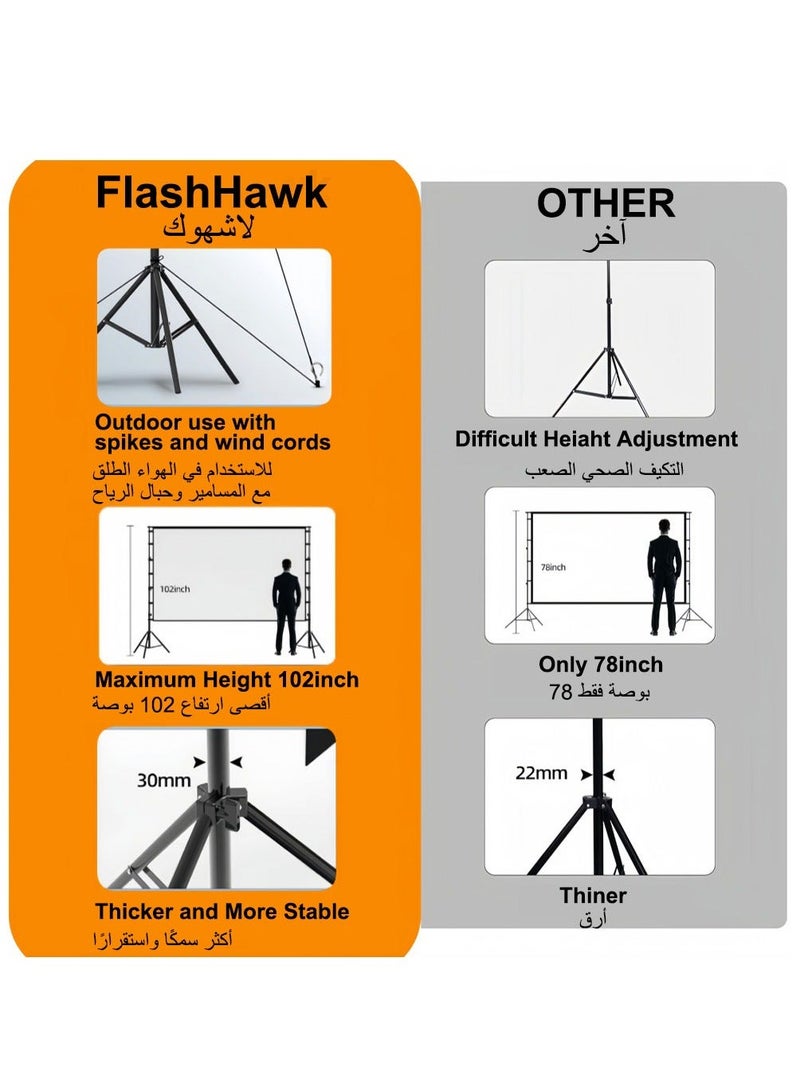 FlashHawk
لاشهوك

Outdoor use with spikes and wind cords
للاستخدام في الهواء الطلق مع المسامير وحبال الرياح

102inch

Maximum Height 102inch
أقصى ارتفاع 102 بوصة

30mm

Thicker and More Stable
أكثر سمكًا واستقرارًا

OTHER
آخر

Difficult Heiaht Adjustment
التكيف الصحي الصعب

78inch

Only 78inch
بوصة فقط 78

22mm

Thiner
أرق