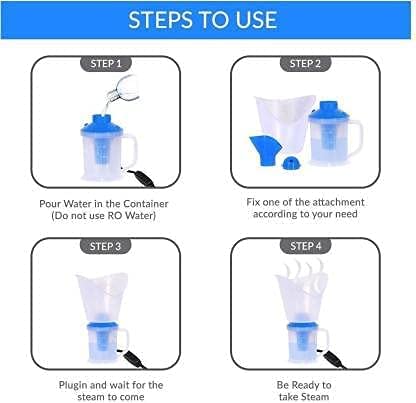 STEPS TO USE

STEP 1

Pour Water in the Container
(Do not use RO Water)

STEP 2

Fix one of the attachment
according to your need

STEP 3

Plugin and wait for the
steam to come

STEP 4

Be Ready to
take Steam