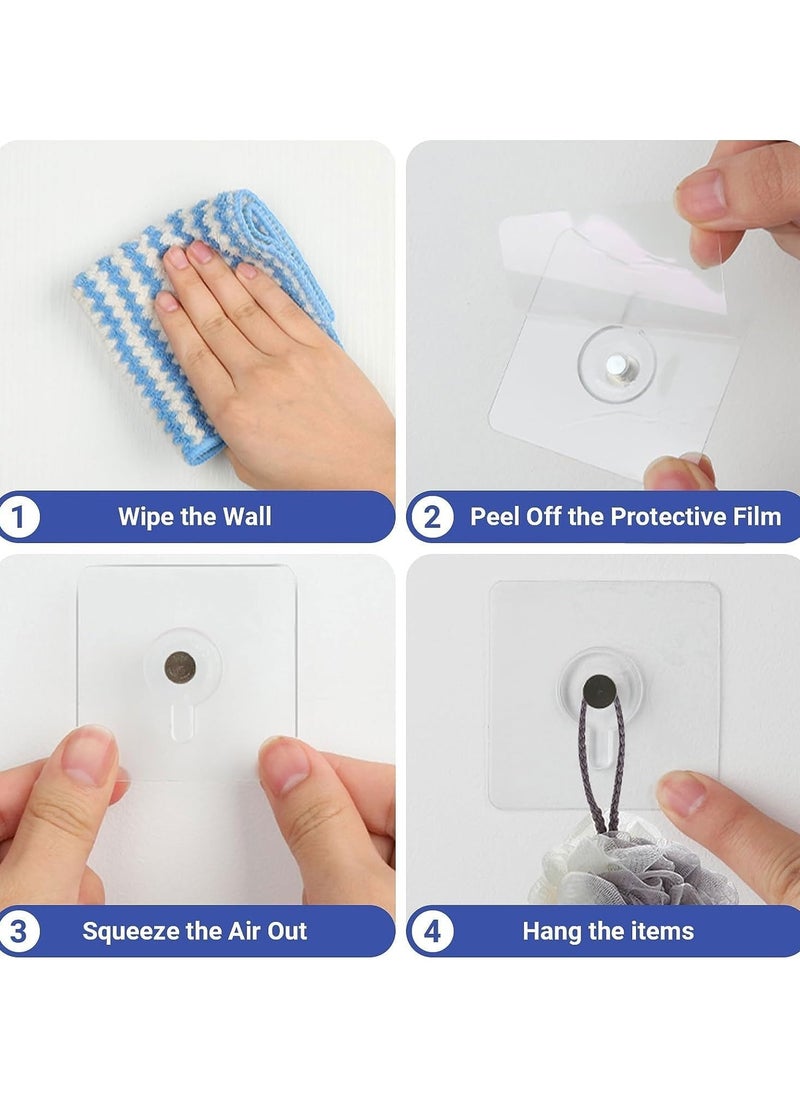 1 Wipe the Wall

2 Peel Off the Protective Film

3 Squeeze the Air Out

4 Hang the items