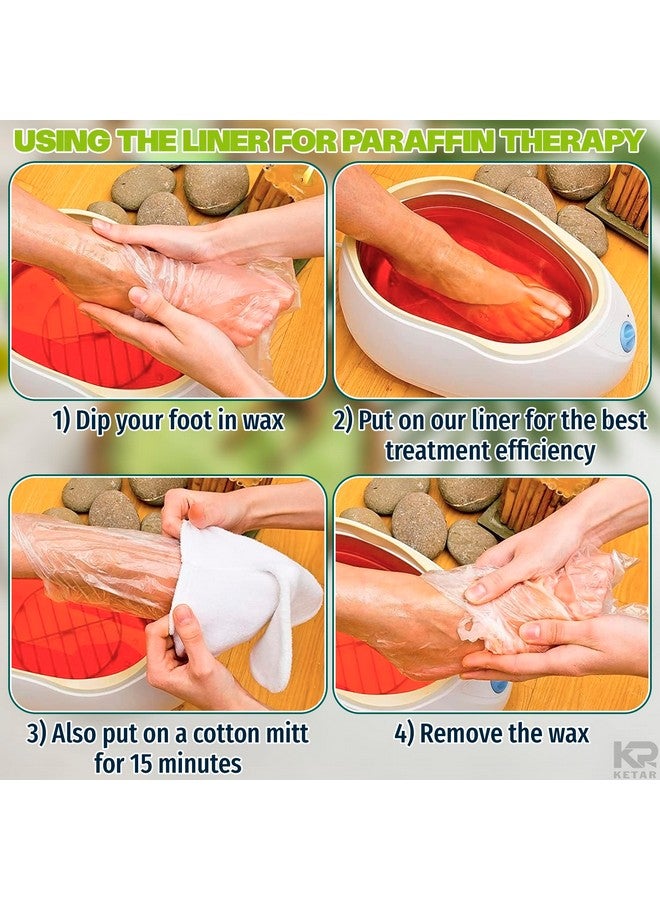 USING THE LINER FOR PARAFFIN THERAPY

1) Dip your foot in wax

2) Put on our liner for the best treatment efficiency

3) Also put on a cotton mitt for 15 minutes

4) Remove the wax

KR
KETAR