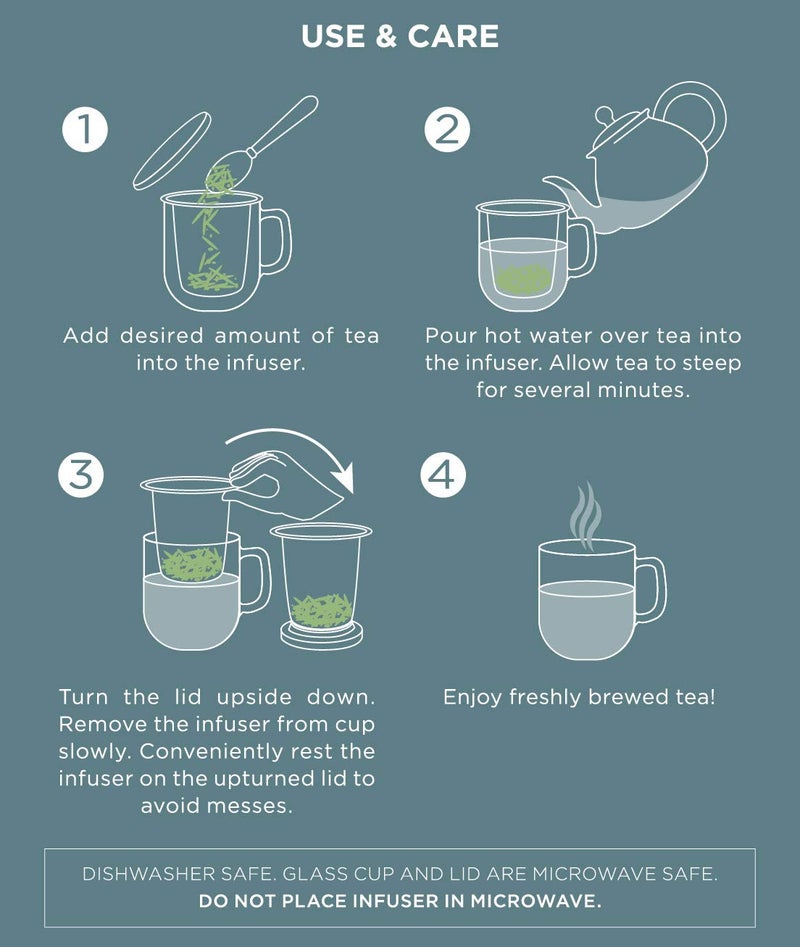 USE & CARE

1

Add desired amount of tea into the infuser.

2

Pour hot water over tea into the infuser. Allow tea to steep for several minutes.

3

Turn the lid upside down. Remove the infuser from cup slowly. Conveniently rest the infuser on the upturned lid to avoid messes.

4

Enjoy freshly brewed tea!

DISHWASHER SAFE. GLASS CUP AND LID ARE MICROWAVE SAFE.
DO NOT PLACE INFUSER IN MICROWAVE.