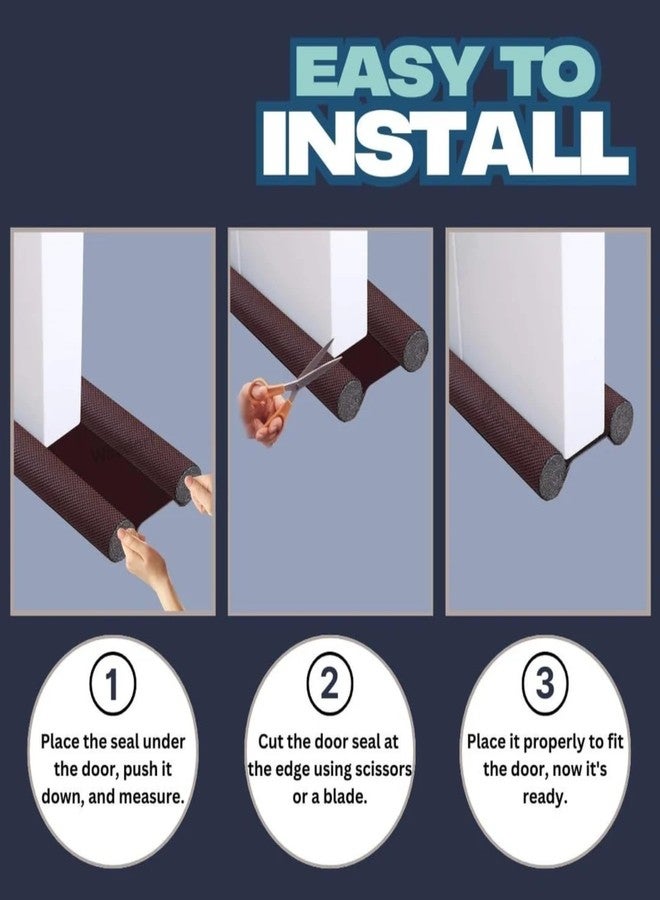 EASY TO INSTALL

1
Place the seal under the door, push it down, and measure.

2
Cut the door seal at the edge using scissors or a blade.

3
Place it properly to fit the door, now it's ready.