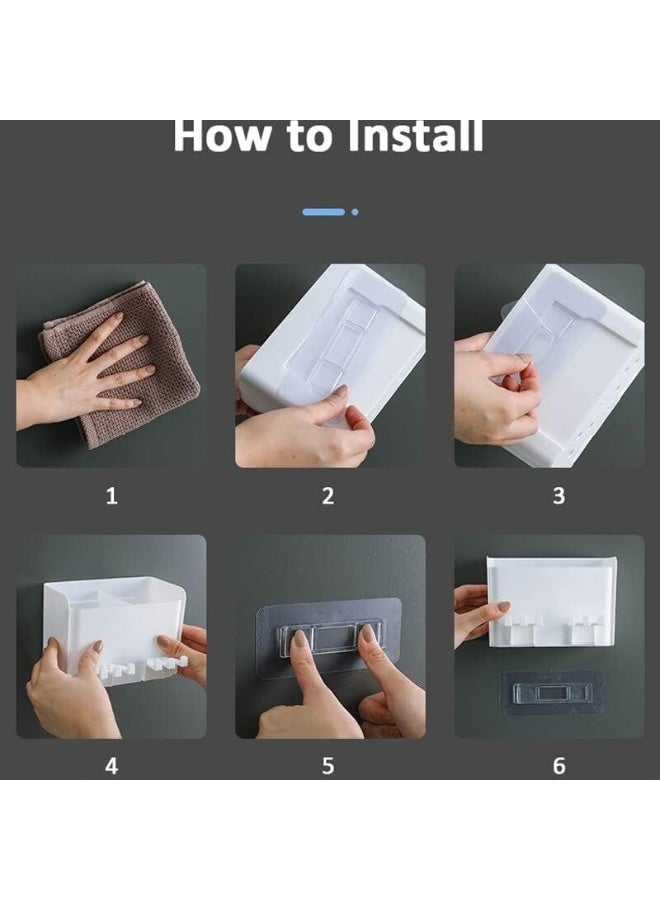 How to Install

1

2

3

4

5

6