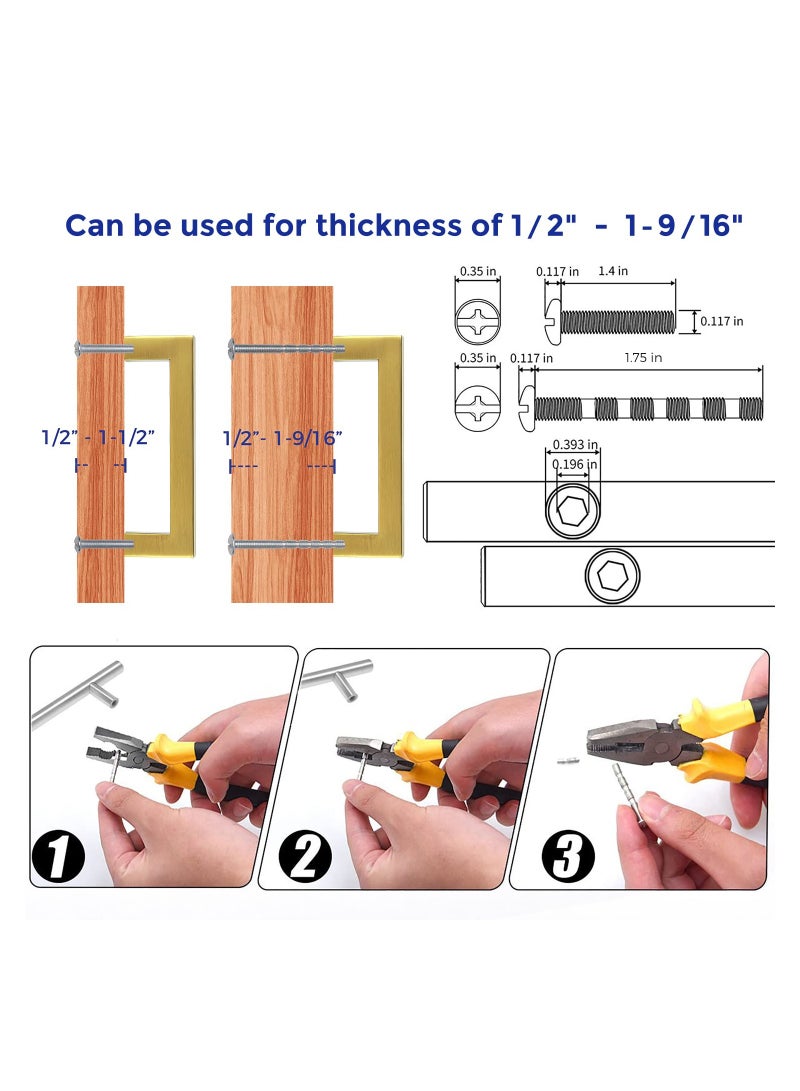 Can be used for thickness of 1/2" - 1-9/16"

1/2" - 1-1/2"

1/2"- 1-9/16"

0.35 in

0.117 in

1.4 in

0.117 in

0.35 in

0.117 in

1.75 in

0.393 in

0.196 in

1

2

3