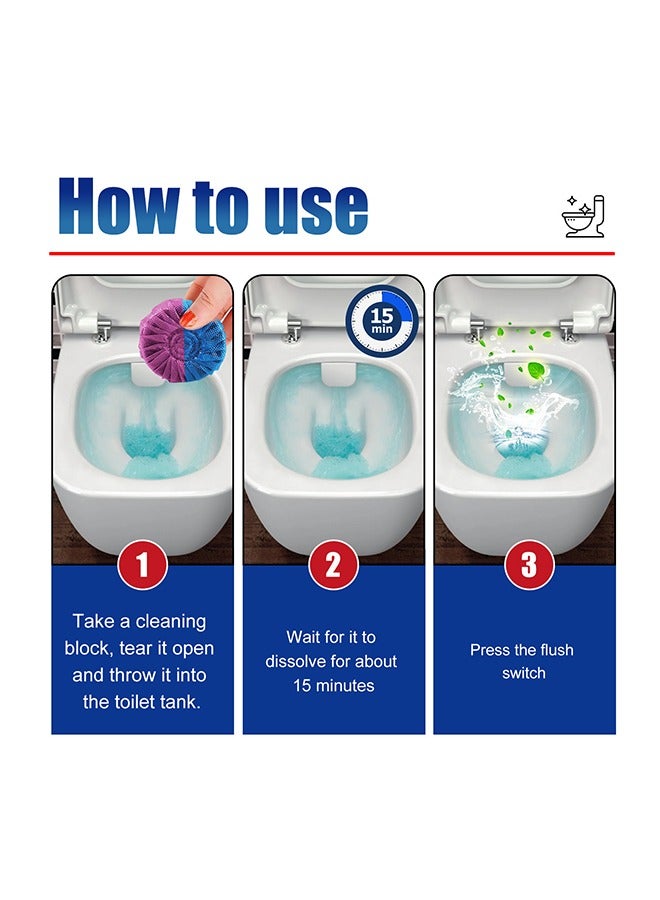 How to use

15 min

1

Take a cleaning block, tear it open and throw it into the toilet tank.

2

Wait for it to dissolve for about 15 minutes

3

Press the flush switch