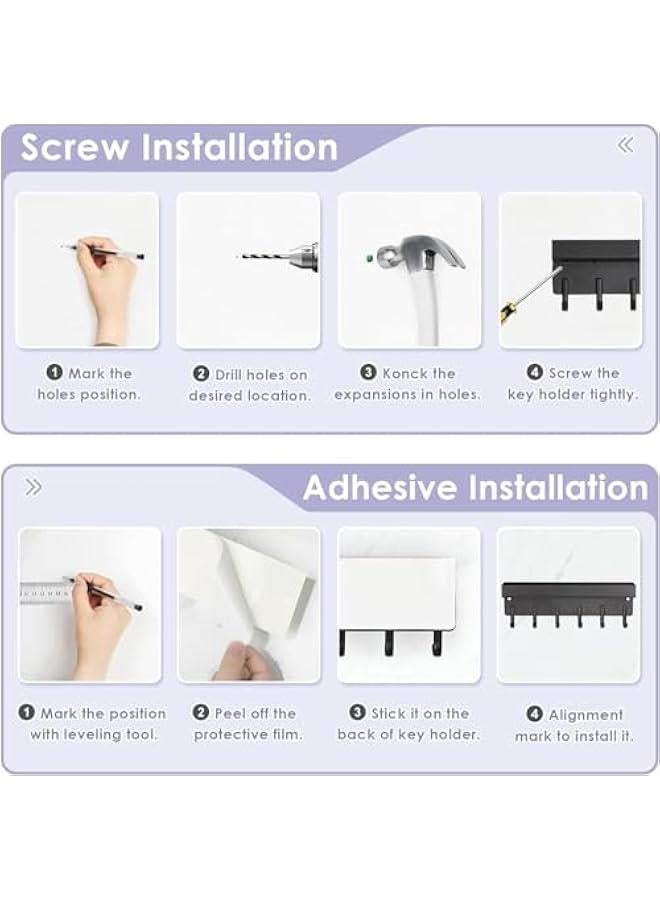 Screw Installation

«

❶ Mark the holes position.

❷ Drill holes on desired location.

❸ Konck the expansions in holes.

❹ Screw the key holder tightly.

»

Adhesive Installation

❶ Mark the position with leveling tool.

❷ Peel off the protective film.

❸ Stick it on the back of key holder.

❹ Alignment mark to install it.