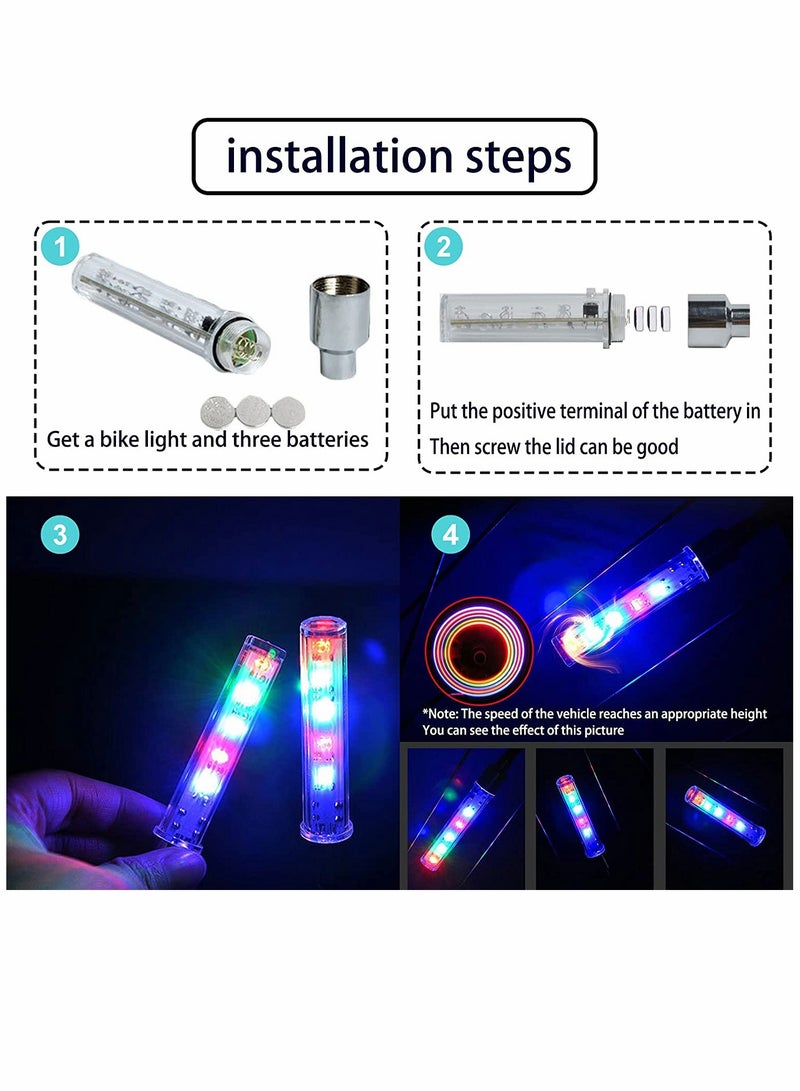 installation steps

1

Get a bike light and three batteries

2

Put the positive terminal of the battery in
Then screw the lid can be good

3

4

*Note: The speed of the vehicle reaches an appropriate height
You can see the effect of this picture