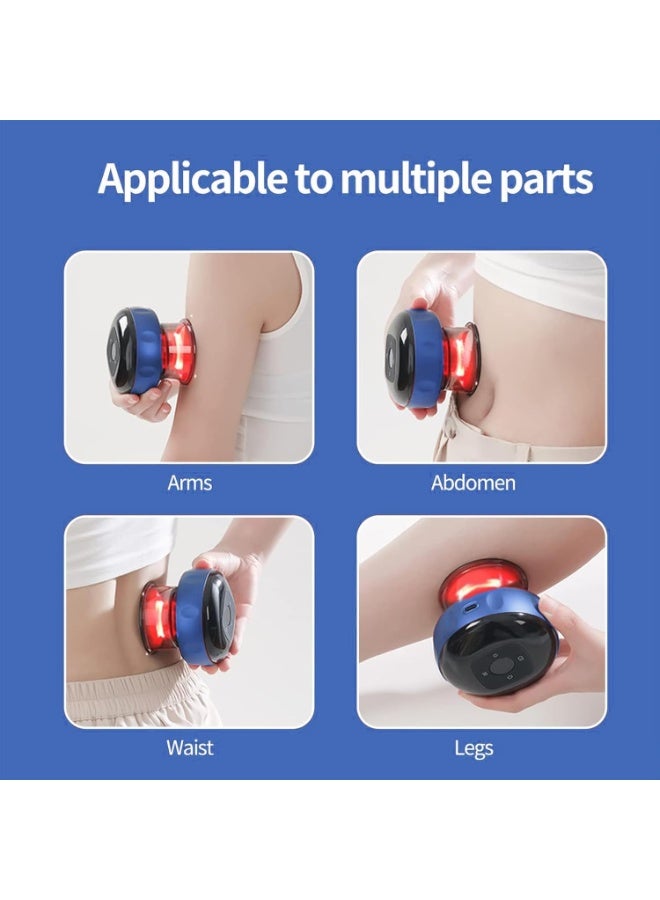 Applicable to multiple parts

Arms

Abdomen

Waist

Legs