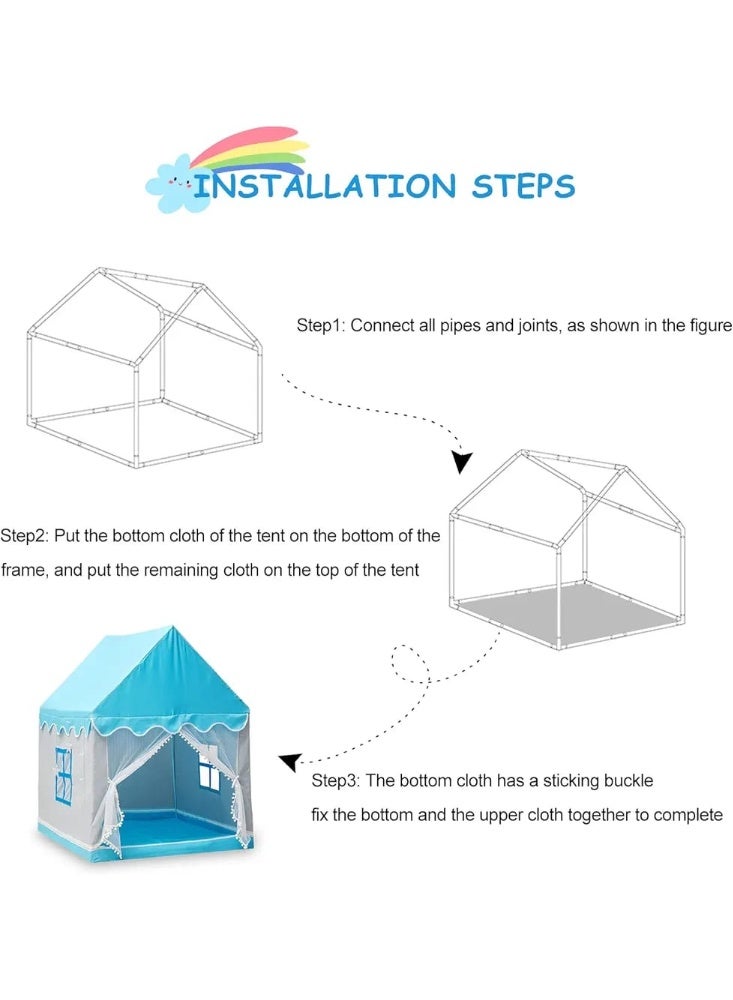 INSTALLATION STEPS

Step1: Connect all pipes and joints, as shown in the figure

Step2: Put the bottom cloth of the tent on the bottom of the frame, and put the remaining cloth on the top of the tent

Step3: The bottom cloth has a sticking buckle fix the bottom and the upper cloth together to complete