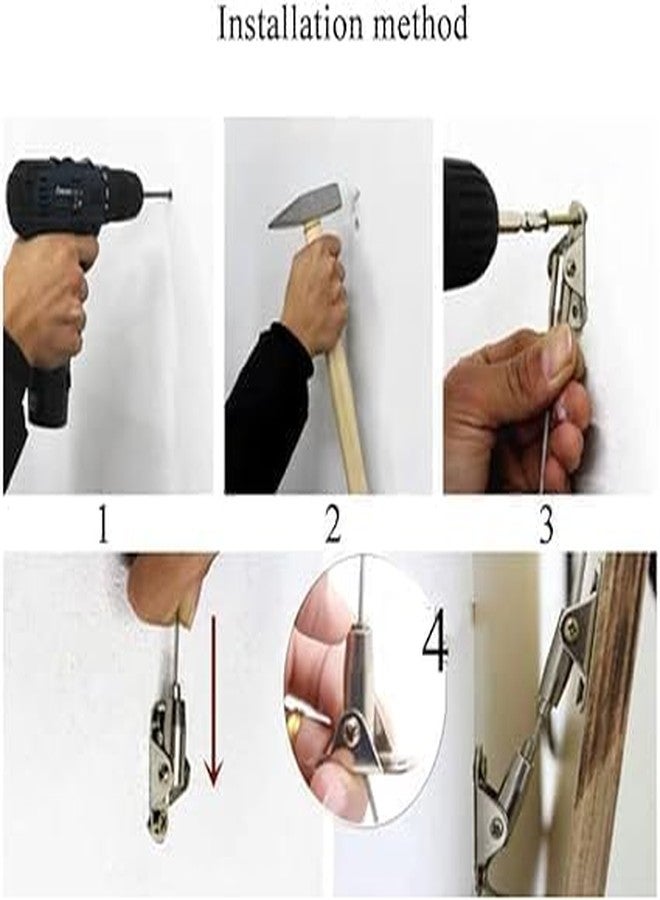 Installation method

1

2

3

4