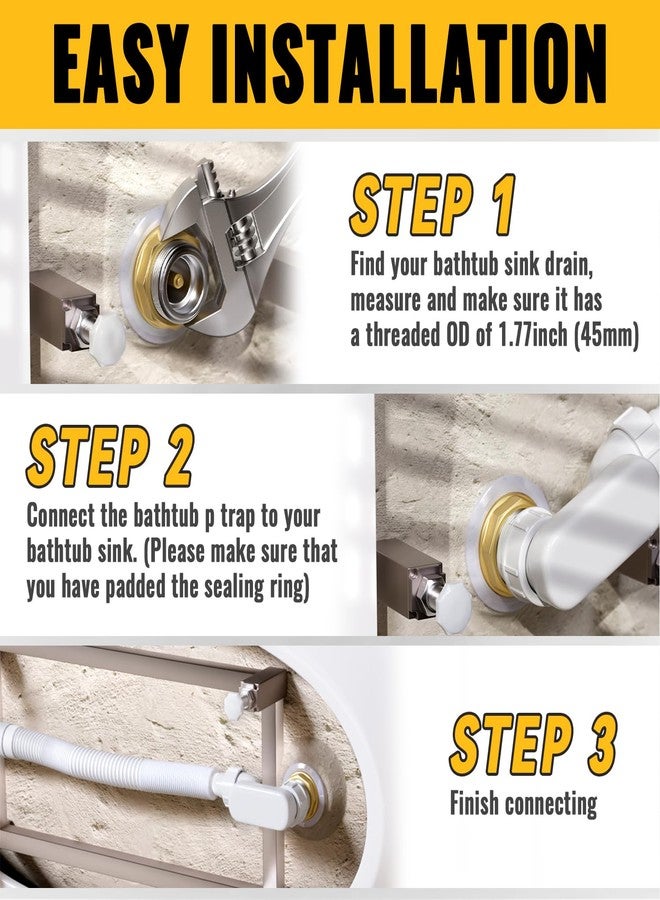 EASY INSTALLATION

STEP 1

Find your bathtub sink drain, measure and make sure it has a threaded OD of 1.77inch (45mm)

STEP 2

Connect the bathtub p trap to your bathtub sink. (Please make sure that you have padded the sealing ring)

STEP 3

Finish connecting