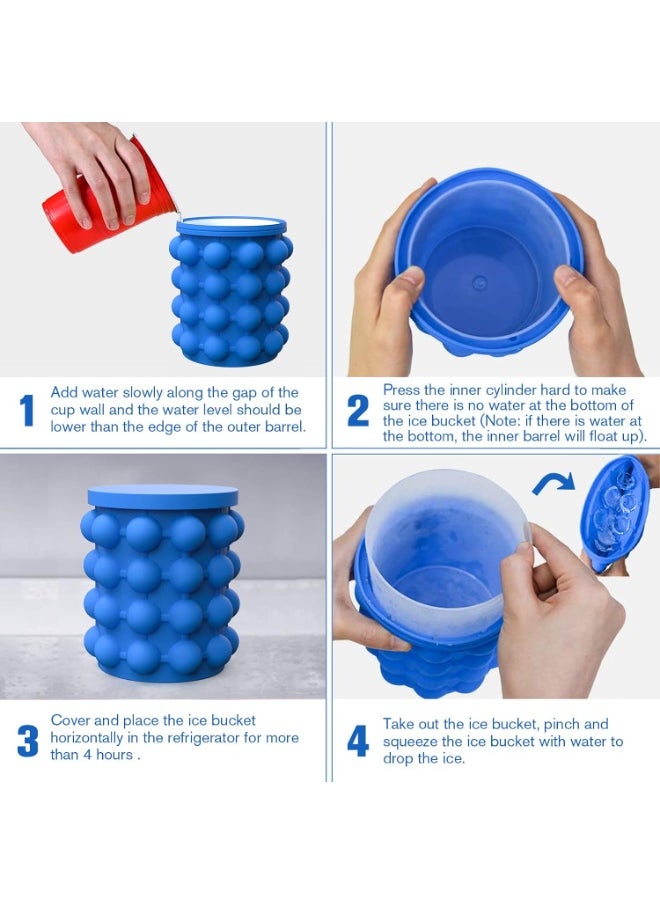 1 Add water slowly along the gap of the cup wall and the water level should be lower than the edge of the outer barrel.

2 Press the inner cylinder hard to make sure there is no water at the bottom of the ice bucket (Note: if there is water at the bottom, the inner barrel will float up).

3 Cover and place the ice bucket horizontally in the refrigerator for more than 4 hours .

4 Take out the ice bucket, pinch and squeeze the ice bucket with water to drop the ice.