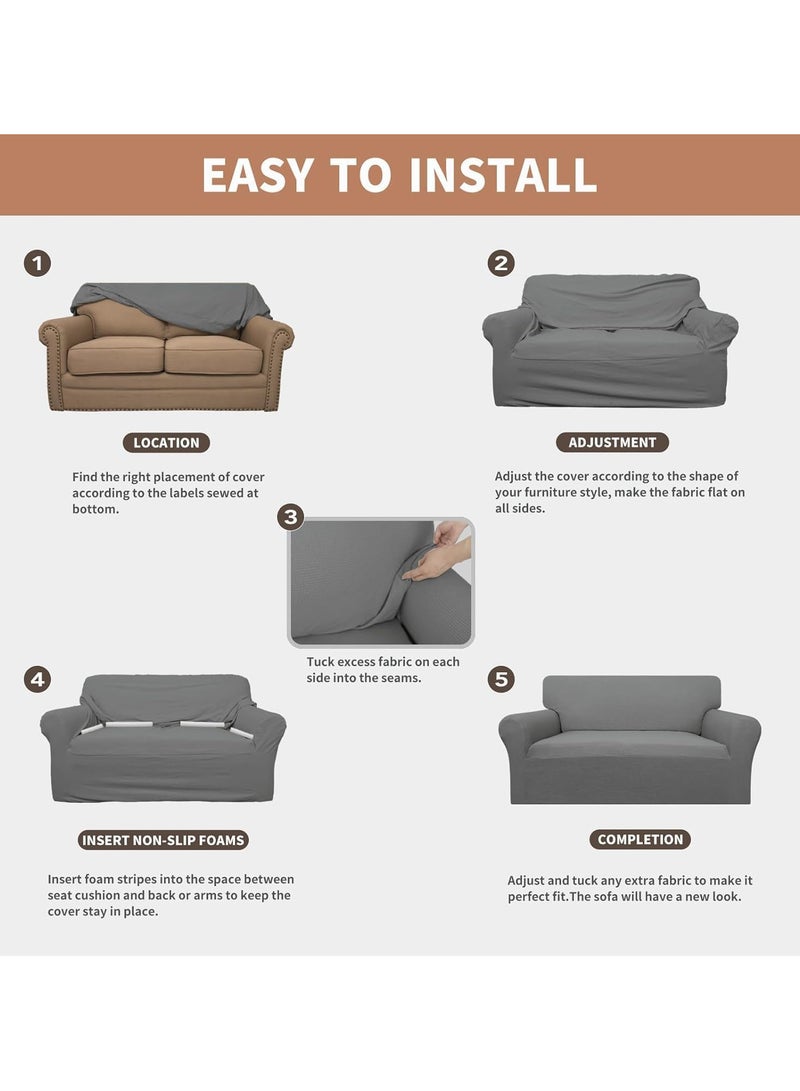 EASY TO INSTALL

1

LOCATION

Find the right placement of cover according to the labels sewed at bottom.

2

ADJUSTMENT

Adjust the cover according to the shape of your furniture style, make the fabric flat on all sides.

3

Tuck excess fabric on each side into the seams.

4

INSERT NON-SLIP FOAMS

Insert foam stripes into the space between seat cushion and back or arms to keep the cover stay in place.

5

COMPLETION

Adjust and tuck any extra fabric to make it perfect fit.The sofa will have a new look.