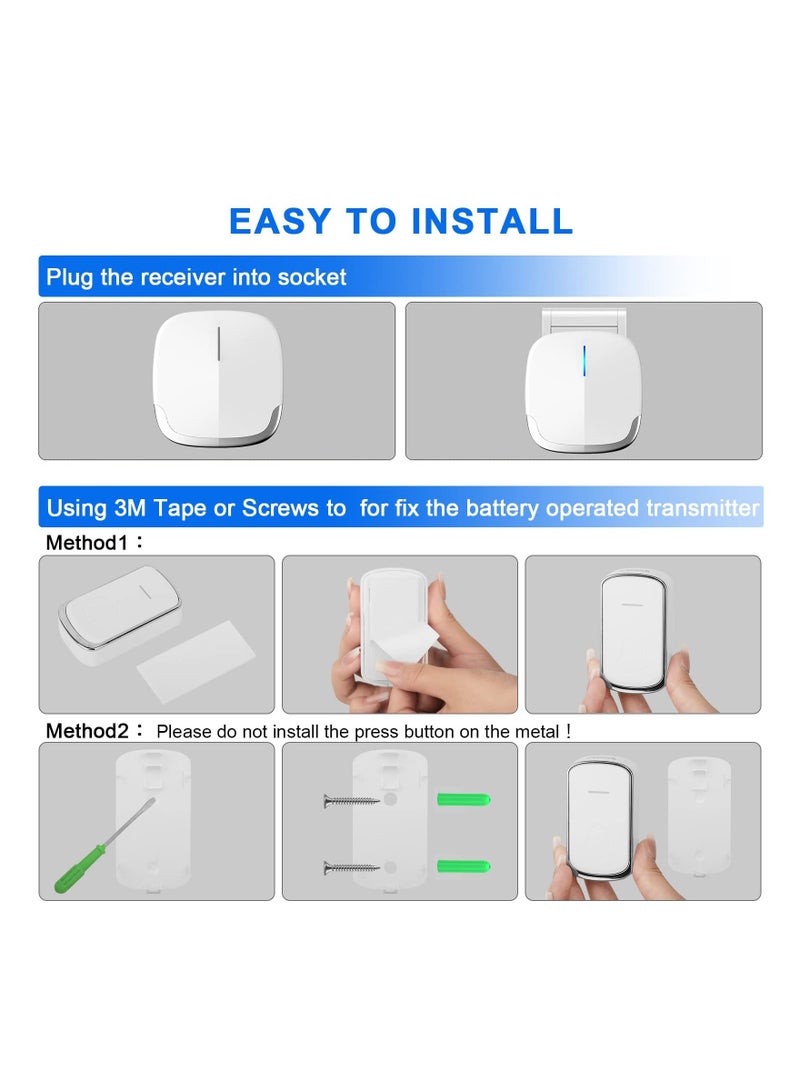 EASY TO INSTALL

Plug the receiver into socket

Using 3M Tape or Screws to for fix the battery operated transmitter

Method1：

Method2： Please do not install the press button on the metal！