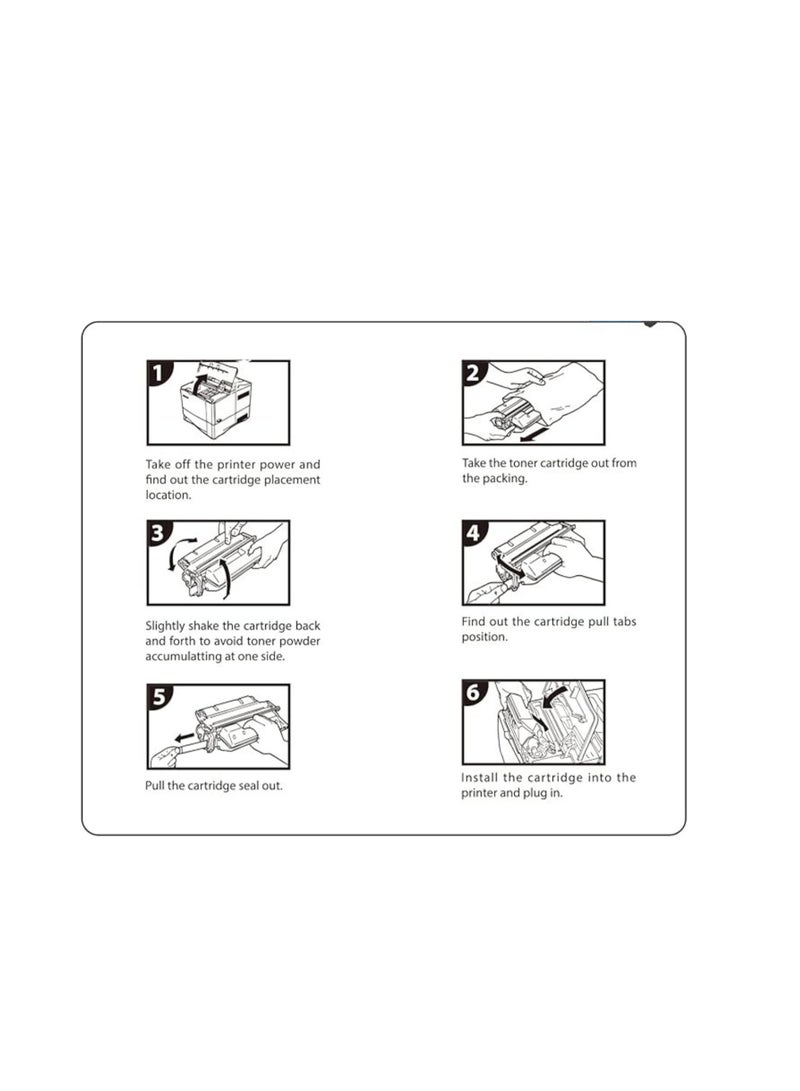 1
Take off the printer power and find out the cartridge placement location.

2
Take the toner cartridge out from the packing.

3
Slightly shake the cartridge back and forth to avoid toner powder accumulatting at one side.

4
Find out the cartridge pull tabs position.

5
Pull the cartridge seal out.

6
Install the cartridge into the printer and plug in.