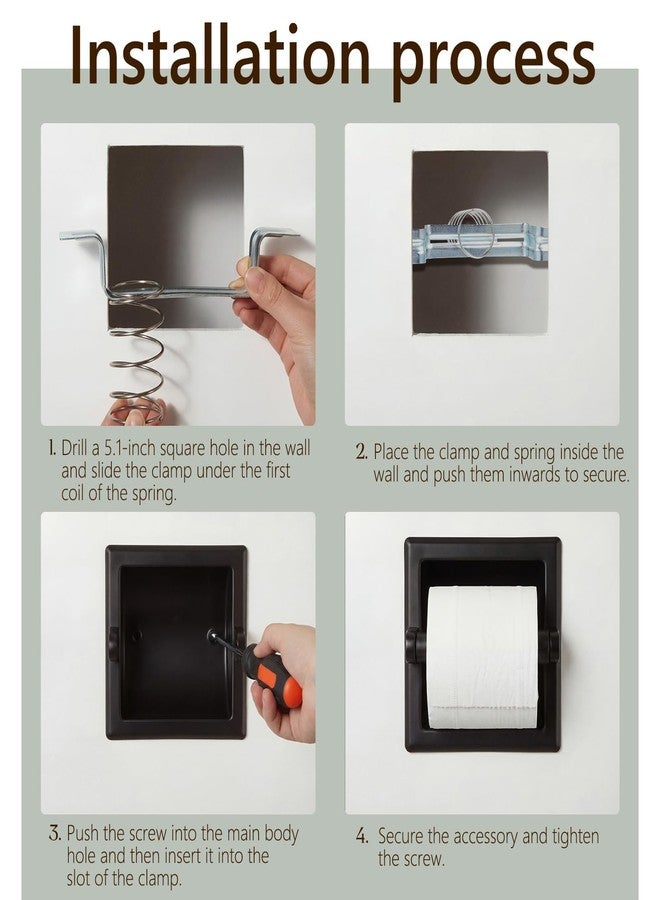 Installation process

1. Drill a 5.1-inch square hole in the wall and slide the clamp under the first coil of the spring.

2. Place the clamp and spring inside the wall and push them inwards to secure.

3. Push the screw into the main body hole and then insert it into the slot of the clamp.

4. Secure the accessory and tighten the screw.