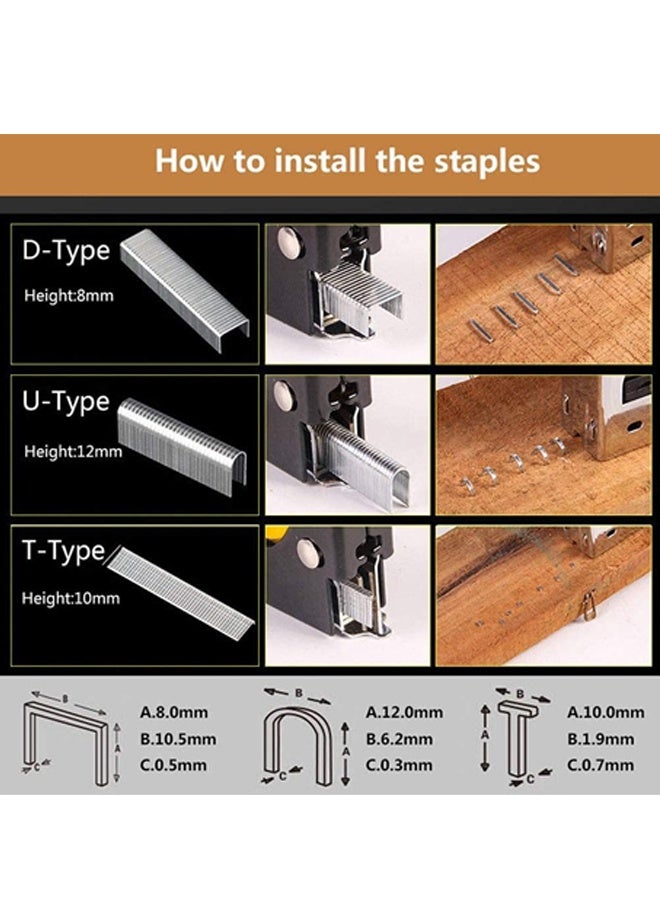 How to install the staples

D-Type
Height:8mm

U-Type
Height:12mm

T-Type
Height:10mm

B
A
C
A.8.0mm
B.10.5mm
C.0.5mm

B
A
C
A.12.0mm
B.6.2mm
C.0.3mm

B
A
C
A.10.0mm
B.1.9mm
C.0.7mm