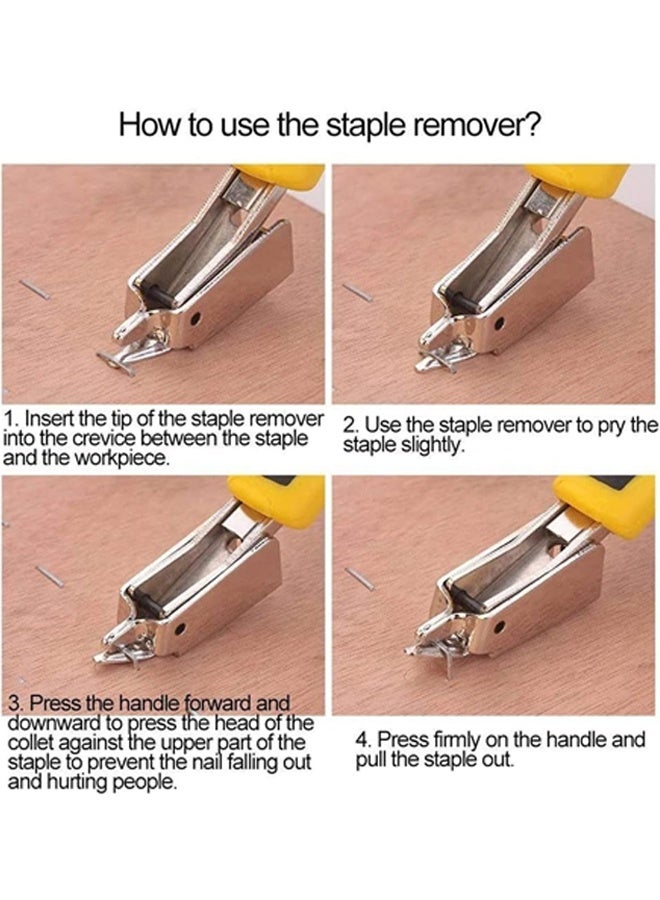 How to use the staple remover?

1. Insert the tip of the staple remover into the crevice between the staple and the workpiece.

2. Use the staple remover to pry the staple slightly.

3. Press the handle forward and downward to press the head of the collet against the upper part of the staple to prevent the nail falling out and hurting people.

4. Press firmly on the handle and pull the staple out.