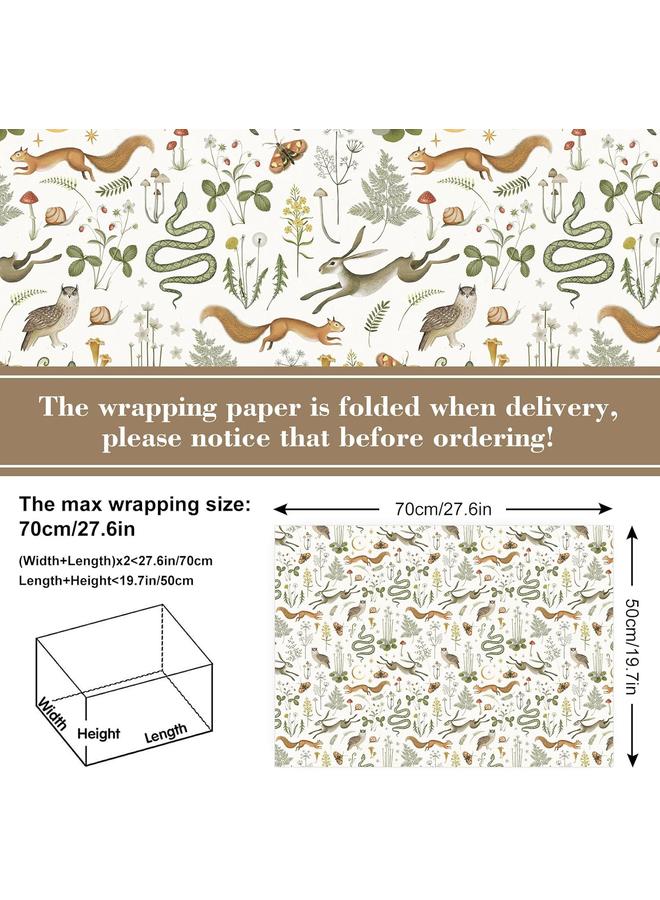 The wrapping paper is folded when delivery, please notice that before ordering!

The max wrapping size: 70cm/27.6in

(Width+Length)x2<27.6in/70cm
Length+Height<19.7in/50cm

Width
Height
Length

70cm/27.6in

50cm/19.7in