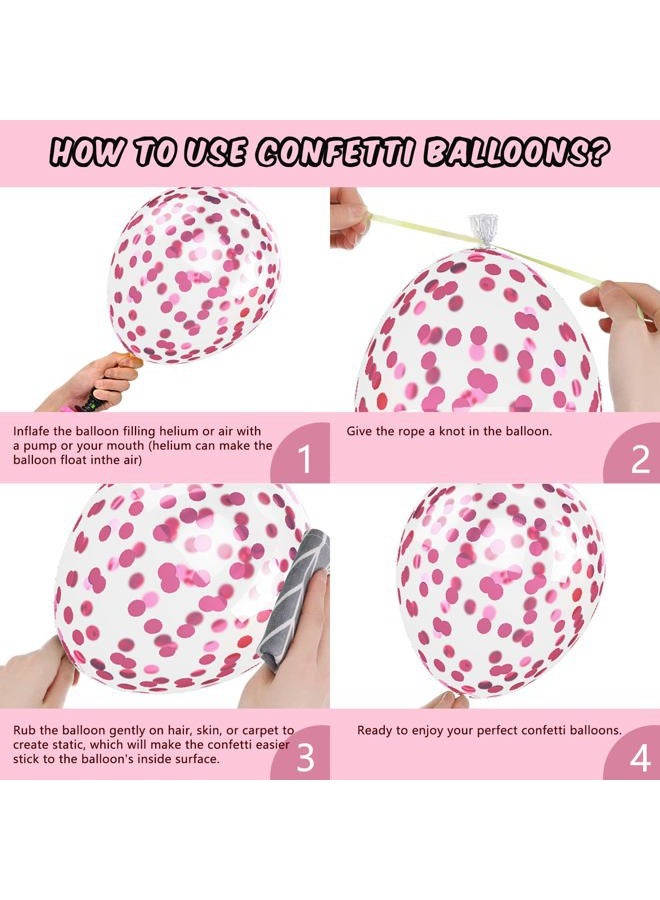 HOW TO USE CONFETTI BALLOONS?

Inflafe the balloon filling helium or air with a pump or your mouth (helium can make the balloon float inthe air)

1

Give the rope a knot in the balloon.

2

Rub the balloon gently on hair, skin, or carpet to create static, which will make the confetti easier stick to the balloon's inside surface.

3

Ready to enjoy your perfect confetti balloons.

4