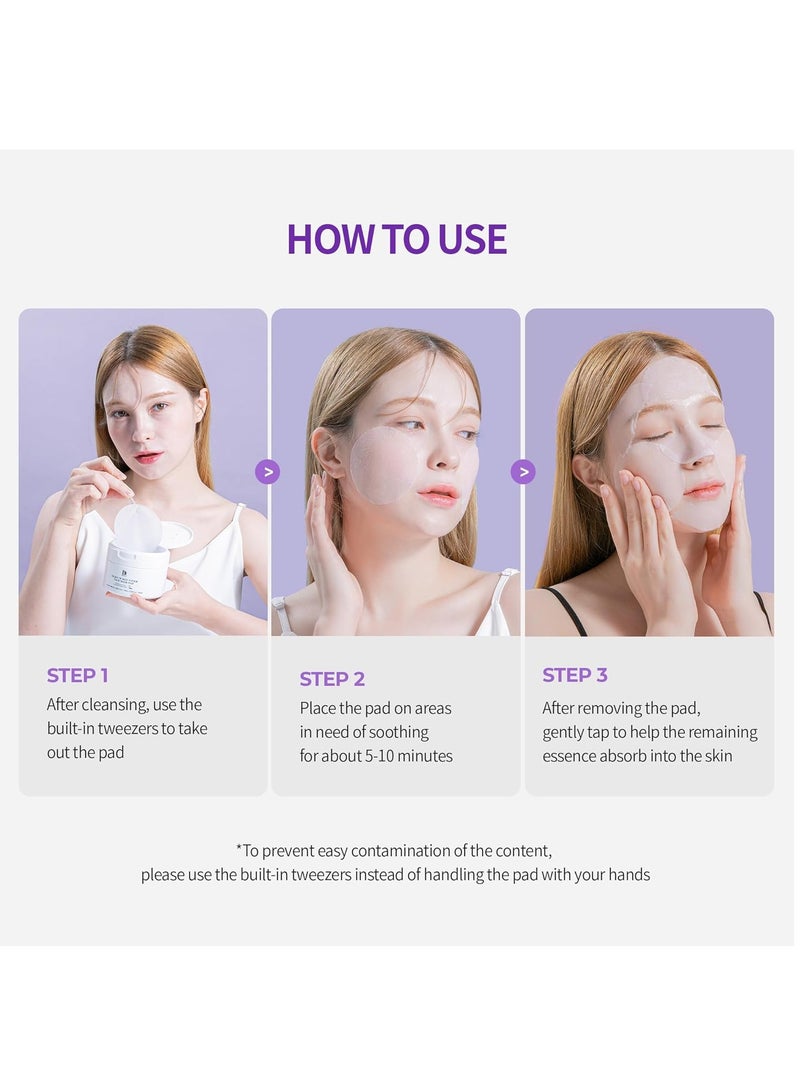 HOW TO USE

>

>

STEP 1
After cleansing, use the built-in tweezers to take out the pad

STEP 2
Place the pad on areas in need of soothing for about 5-10 minutes

STEP 3
After removing the pad, gently tap to help the remaining essence absorb into the skin

*To prevent easy contamination of the content, please use the built-in tweezers instead of handling the pad with your hands