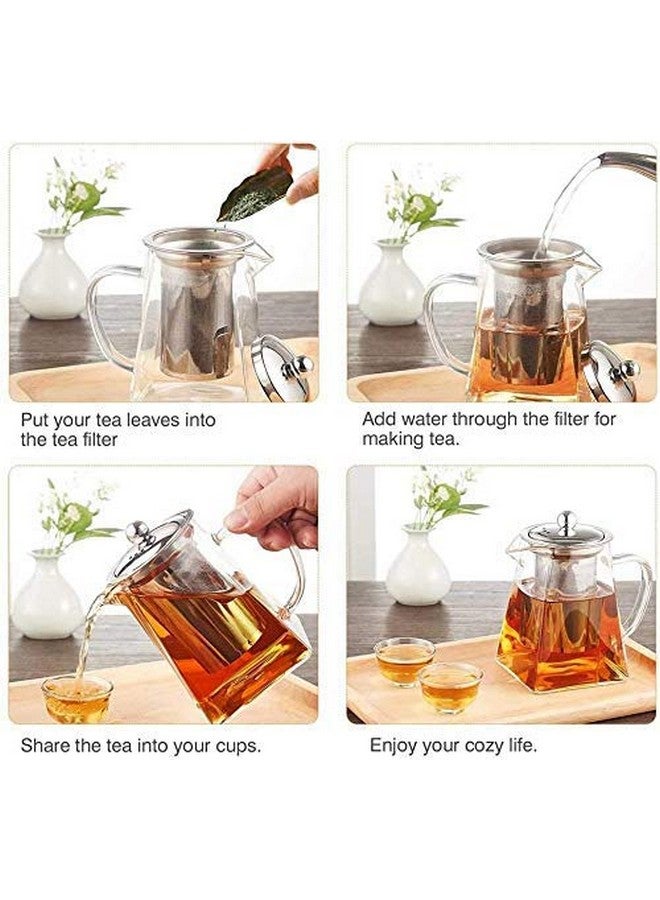 Put your tea leaves into the tea filter

Add water through the filter for making tea.

Share the tea into your cups.

Enjoy your cozy life.