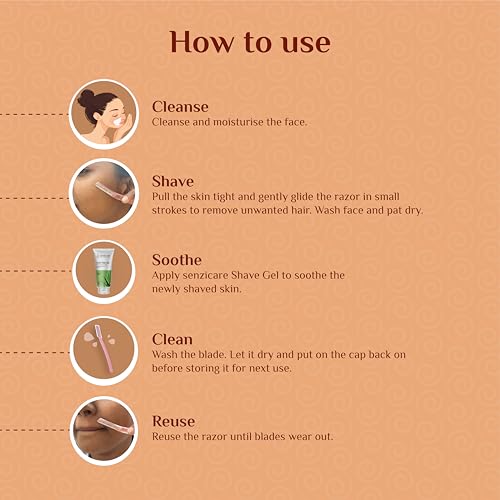 How to use

Cleanse
Cleanse and moisturise the face.

Shave
Pull the skin tight and gently glide the razor in small strokes to remove unwanted hair. Wash face and pat dry.

Soothe
Apply senzicare Shave Gel to soothe the newly shaved skin.

Clean
Wash the blade. Let it dry and put on the cap back on before storing it for next use.

Reuse
Reuse the razor until blades wear out.