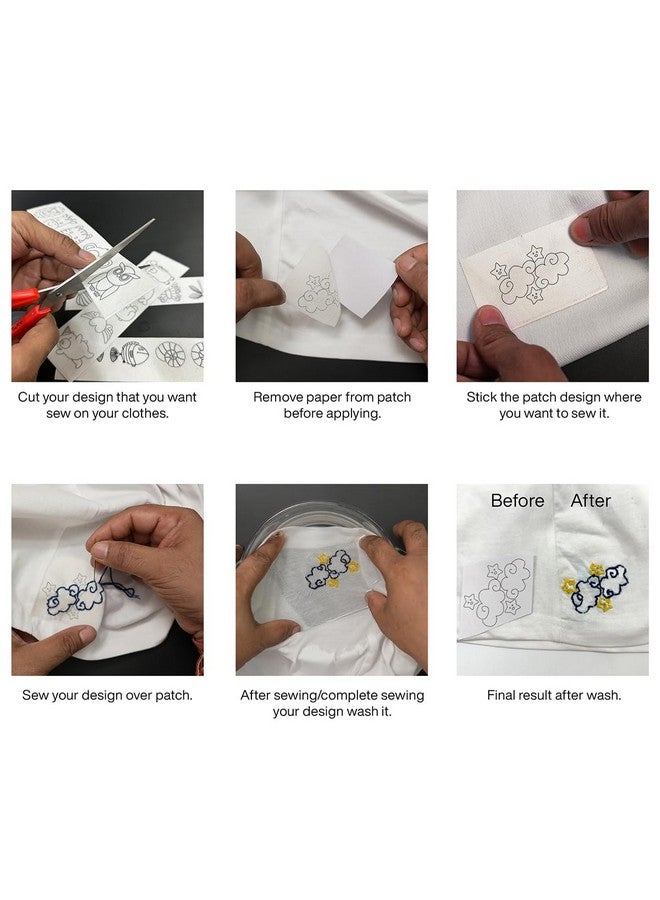 Cut your design that you want sew on your clothes.

Remove paper from patch before applying.

Stick the patch design where you want to sew it.

Sew your design over patch.

After sewing/complete sewing your design wash it.

Before After

Final result after wash.